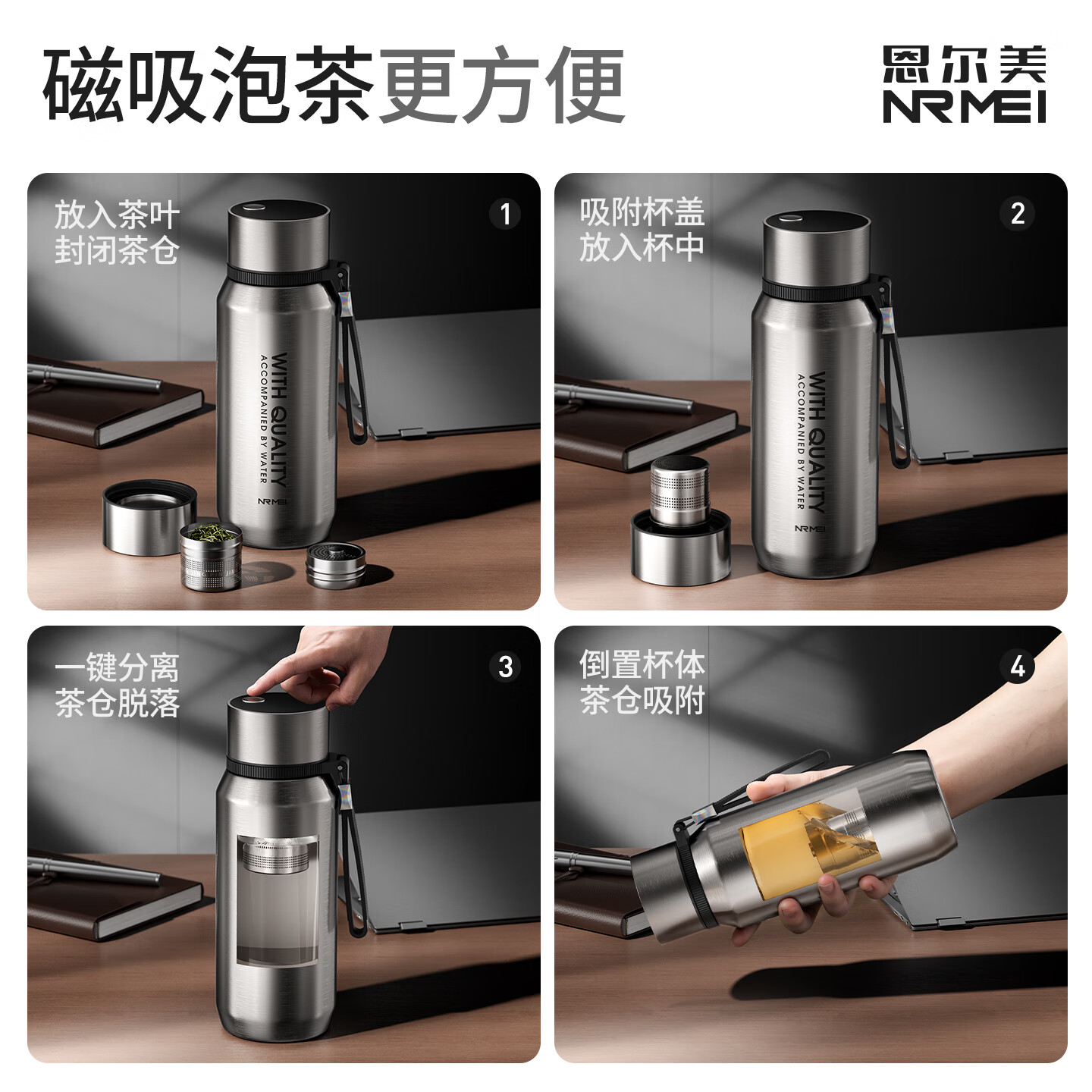 磁吸泡茶更方便

恩尔美
NRMEI

放入茶叶
封闭茶仓

1

WITH QUALITY
ACCOMPANIED BY WATER
NRMEI

吸附杯盖
放入杯中

2

WITH QUALITY
ACCOMPANIED BY WATER
NRMEI

一键分离
茶仓脱落

3

倒置杯体
茶仓吸附

4