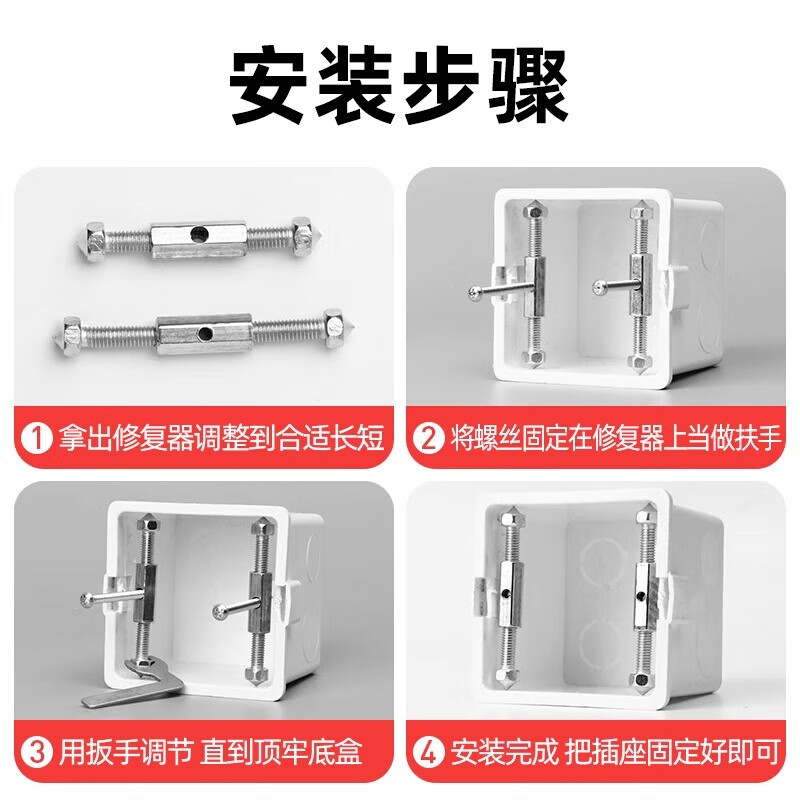 安装步骤

1 拿出修复器调整到合适长短

2 将螺丝固定在修复器上当做扶手

3 用扳手调节 直到顶牢底盒

4 安装完成 把插座固定好即可