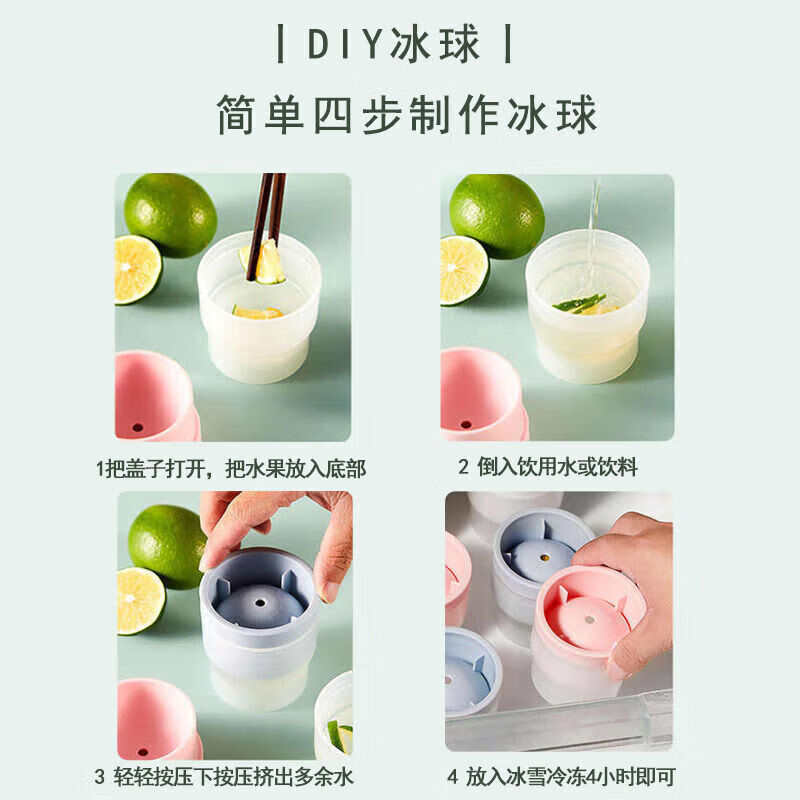 | DIY冰球 |

简单四步制作冰球

1把盖子打开，把水果放入底部

2 倒入饮用水或饮料

3 轻轻按压下按压挤出多余水

4 放入冰雪冷冻4小时即可