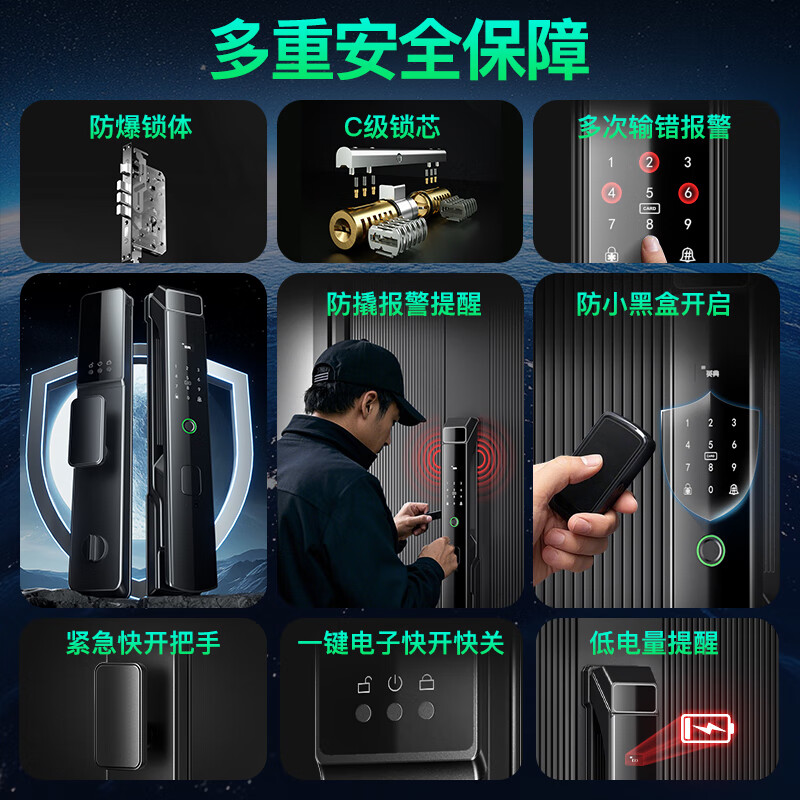 多重安全保障

防爆锁体

C级锁芯

多次输错报警

1 2 3
4 5 6
CARD
7 8 9

防撬报警提醒

防小黑盒开启

1 2 3
4 5 6
7 8 9
0

紧急快开把手

一键电子快开快关

低电量提醒