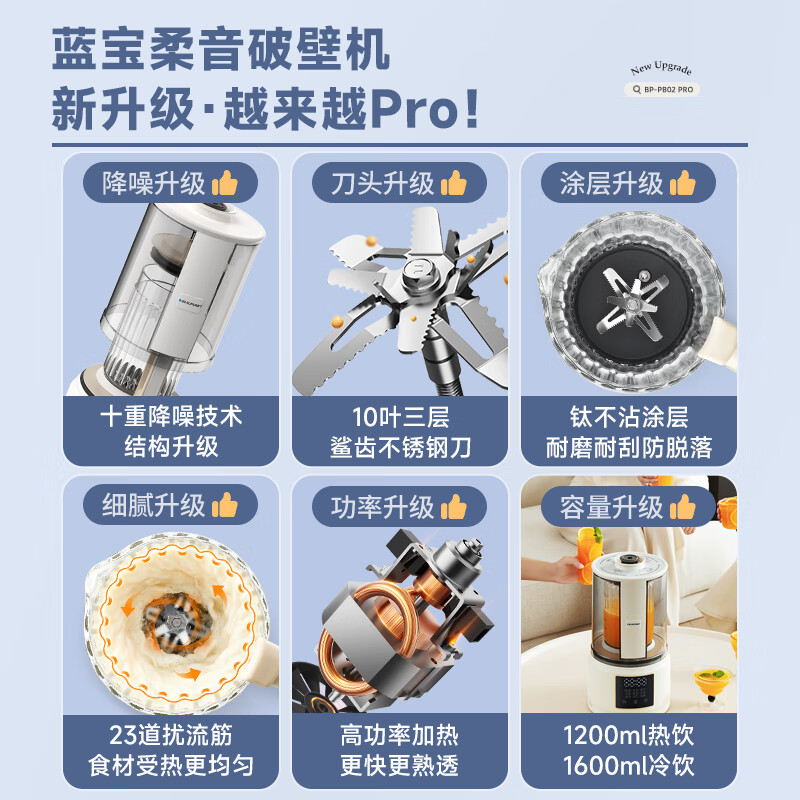 蓝宝柔音破壁机
新升级·越来越Pro!

New Upgrade
BP-PB02 PRO

降噪升级
十重降噪技术
结构升级

刀头升级
10叶三层
鲨齿不锈钢刀

涂层升级
钛不沾涂层
耐磨耐刮防脱落

细腻升级
23道扰流筋
食材受热更均匀

功率升级
高功率加热
更快更熟透

容量升级
1200ml热饮
1600ml冷饮