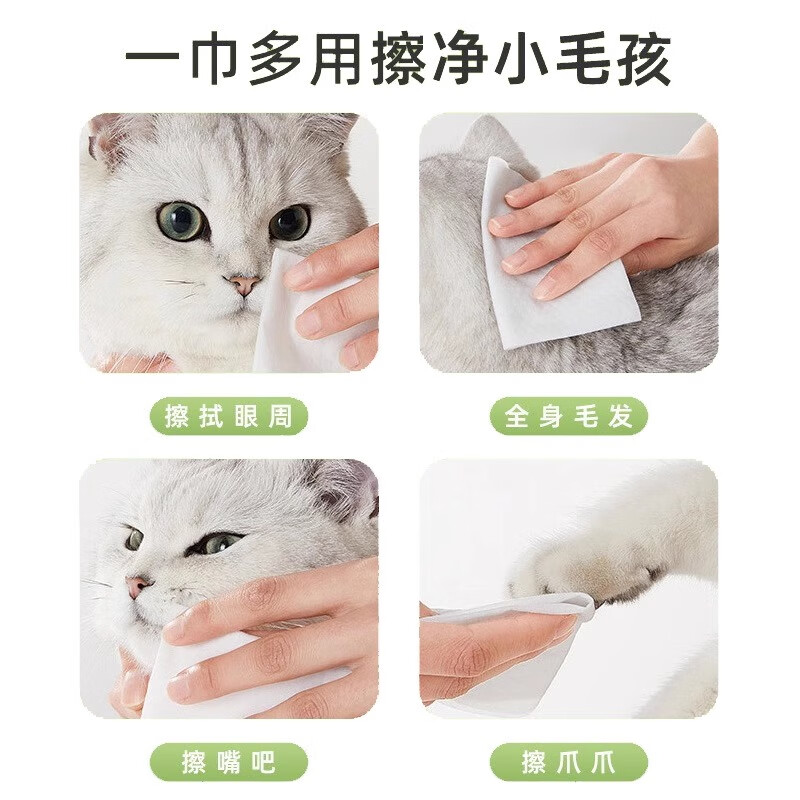 一巾多用擦净小毛孩

擦拭眼周

全身毛发

擦嘴吧

擦爪爪