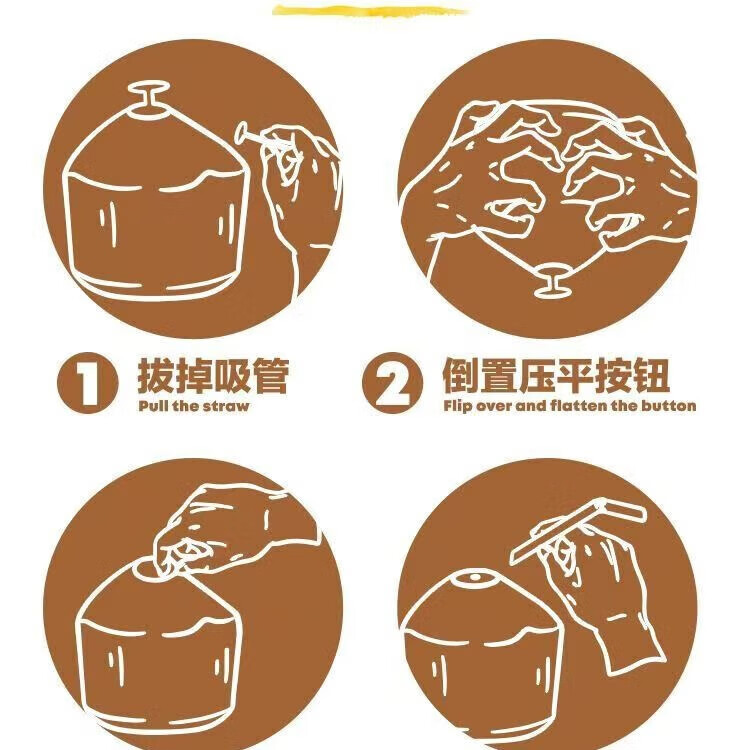 1 拔掉吸管
Pull the straw

2 倒置压平按钮
Flip over and flatten the button