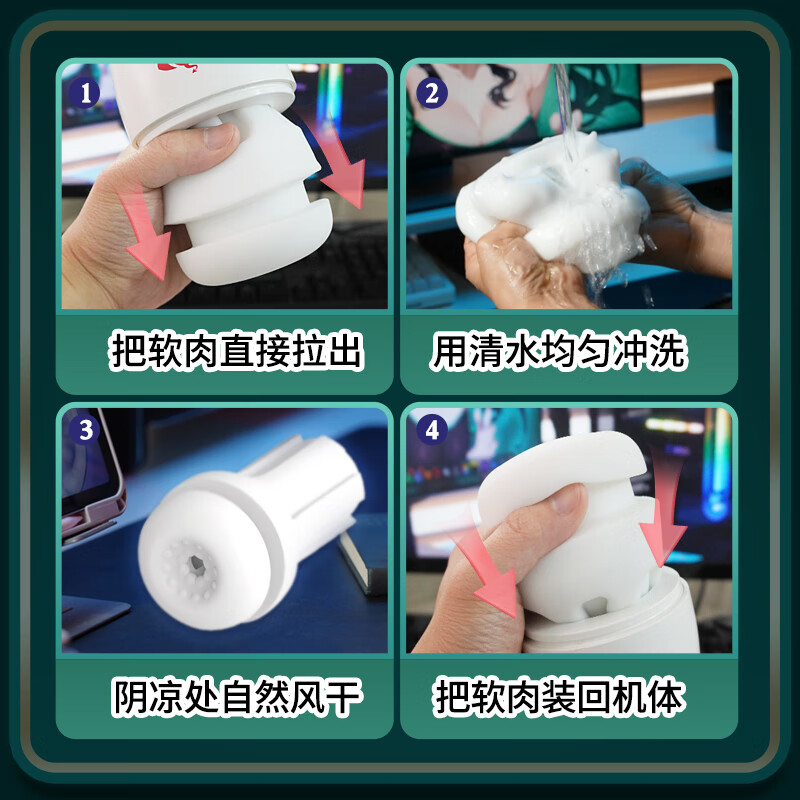 1
把软肉直接拉出

2
用清水均匀冲洗

3
阴凉处自然风干

4
把软肉装回机体