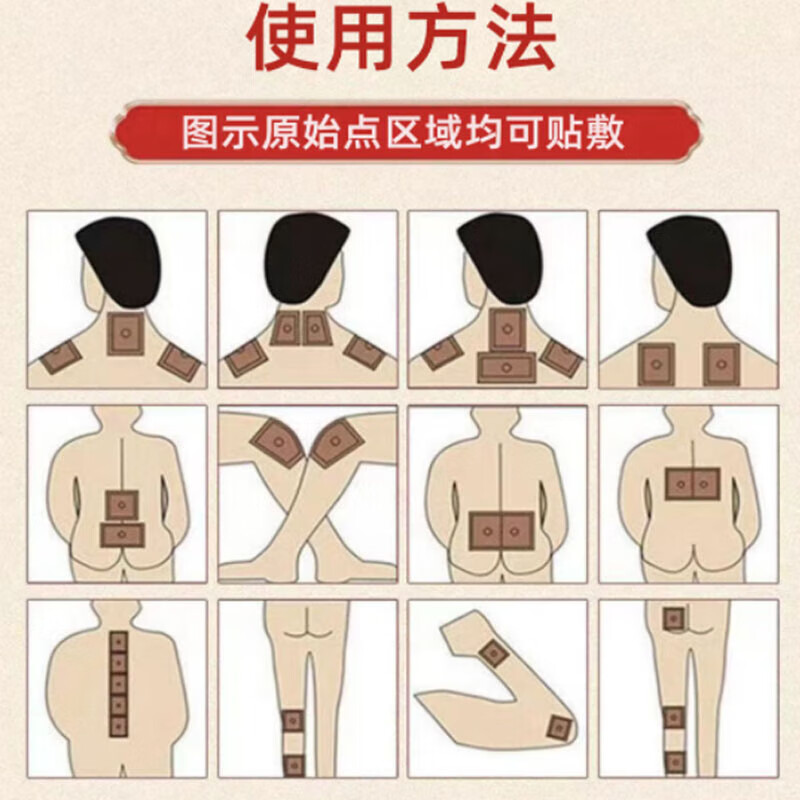 使用方法

图示原始点区域均可贴敷