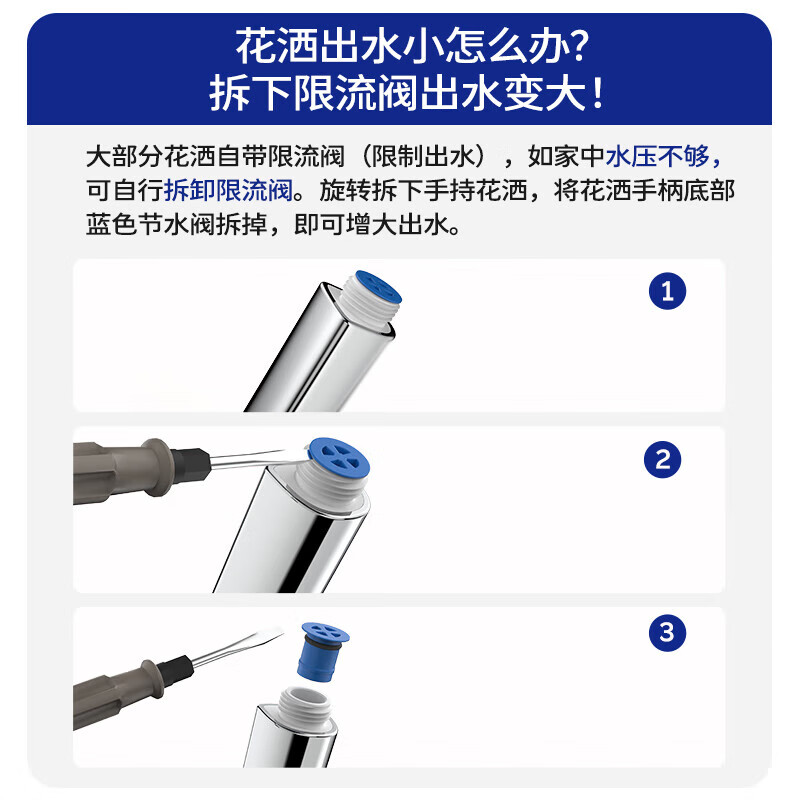 花洒出水小怎么办?
拆下限流阀出水变大!

大部分花洒自带限流阀（限制出水），如家中水压不够，可自行拆卸限流阀。旋转拆下手持花洒，将花洒手柄底部蓝色节水阀拆掉，即可增大出水。

1

2

3