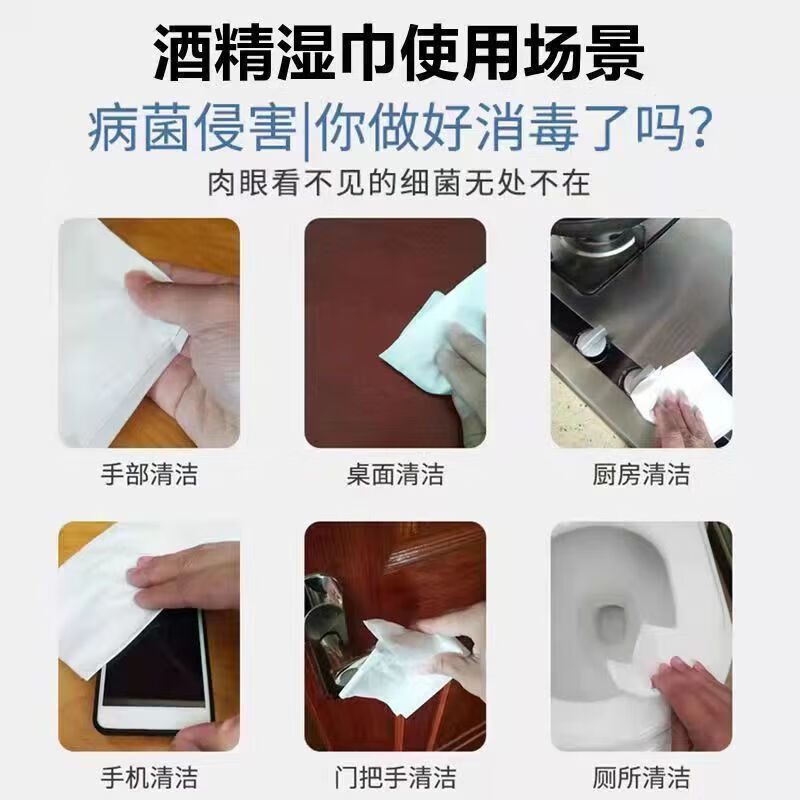 酒精湿巾使用场景

病菌侵害|你做好消毒了吗?

肉眼看不见的细菌无处不在

手部清洁

桌面清洁

厨房清洁

手机清洁

门把手清洁

厕所清洁