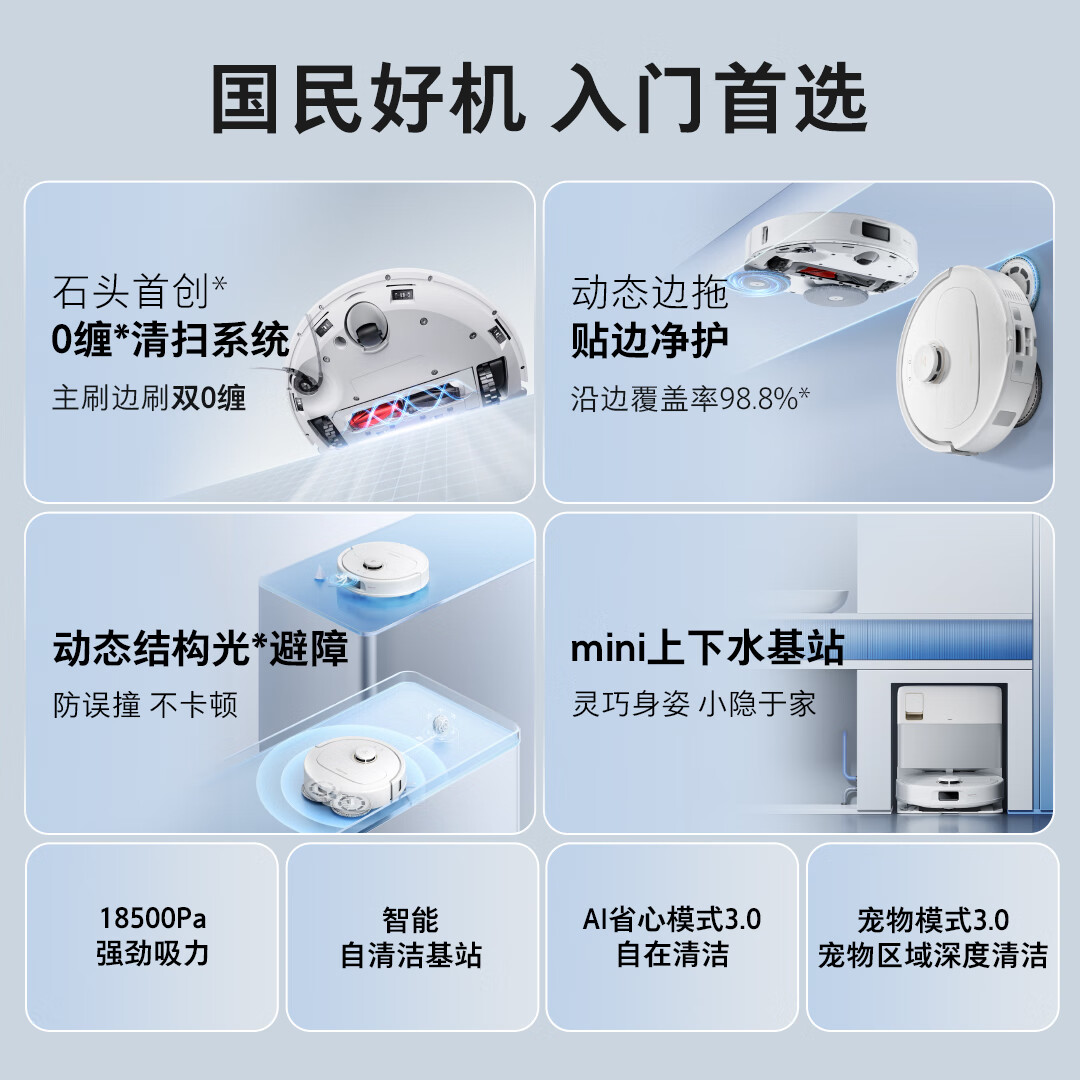 国民好机 入门首选

石头首创*
0缠*清扫系统
主刷边刷双0缠

动态边拖
贴边净护
沿边覆盖率98.8%*

动态结构光*避障
防误撞 不卡顿

mini上下水基站
灵巧身姿 小隐于家

18500Pa
强劲吸力

智能
自清洁基站

AI省心模式3.0
自在清洁

宠物模式3.0
宠物区域深度清洁