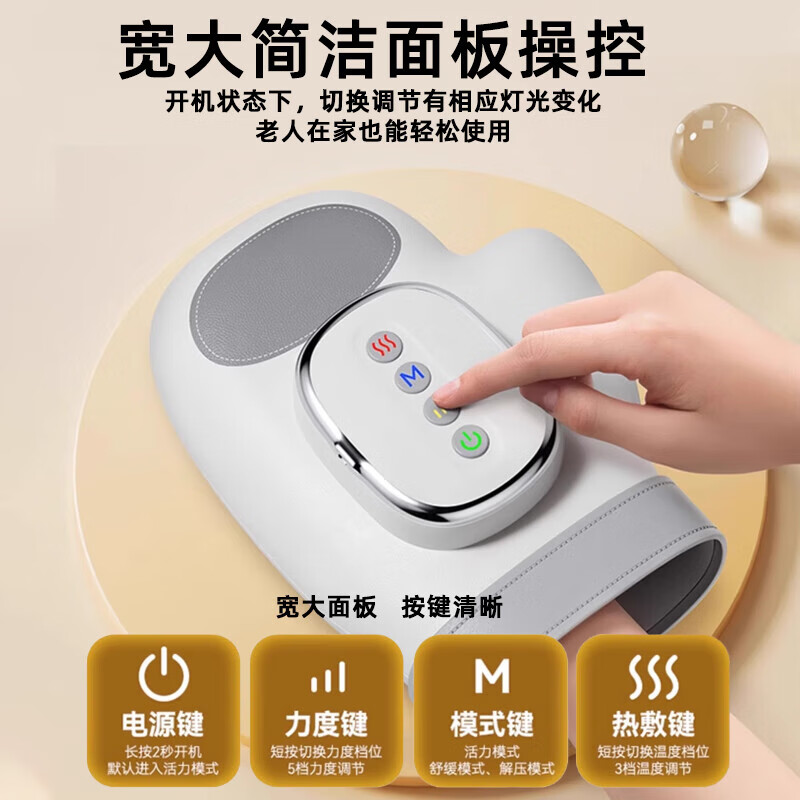 宽大简洁面板操控

开机状态下，切换调节有相应灯光变化
老人在家也能轻松使用

M

宽大面板　按键清晰

电源键
长按2秒开机
默认进入活力模式

力度键
短按切换力度档位
5档力度调节

M
模式键
活力模式
舒缓模式、解压模式

热敷键
短按切换温度档位
3档温度调节