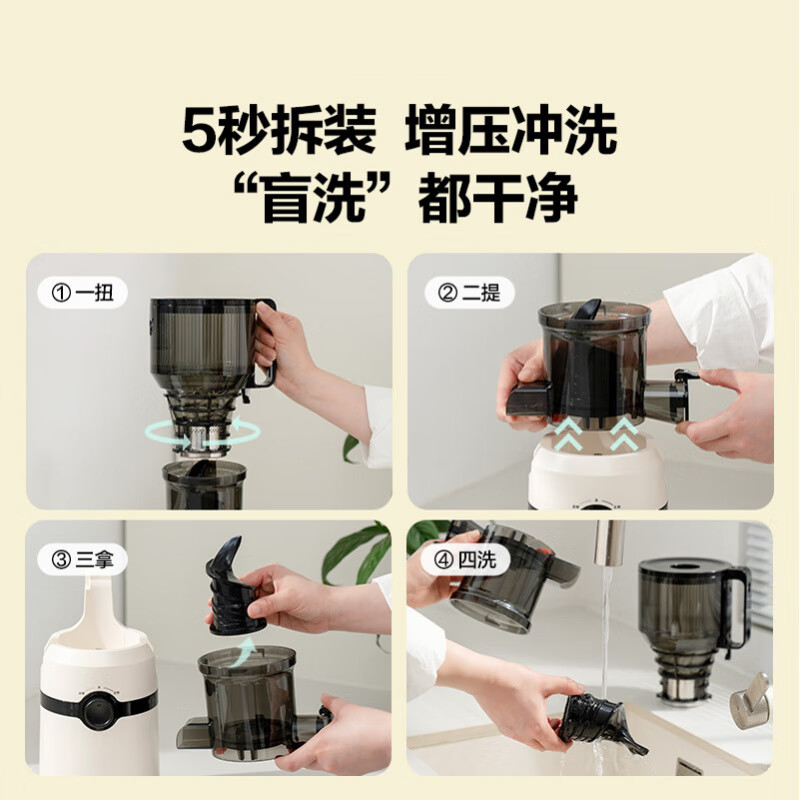 5秒拆装 增压冲洗
“盲洗”都干净

① 一扭

② 二提

③ 三拿

④ 四洗