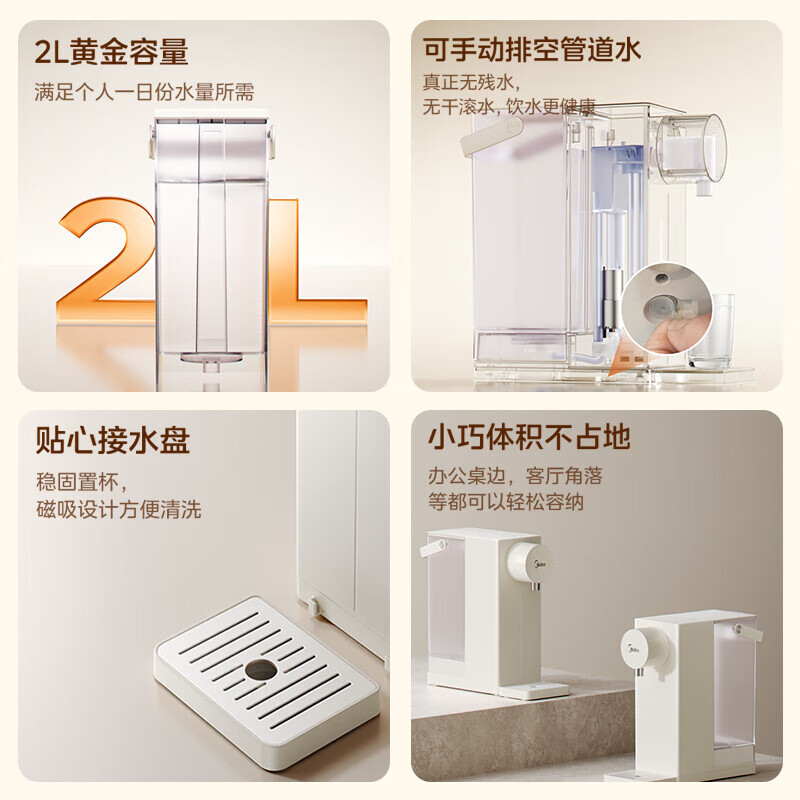 2L黄金容量

满足个人一日份水量所需

2L

可手动排空管道水

真正无残水，
无干滚水，饮水更健康

贴心接水盘

稳固置杯，
磁吸设计方便清洗

小巧体积不占地

办公桌边，客厅角落
等都可以轻松容纳

Midea

Midea