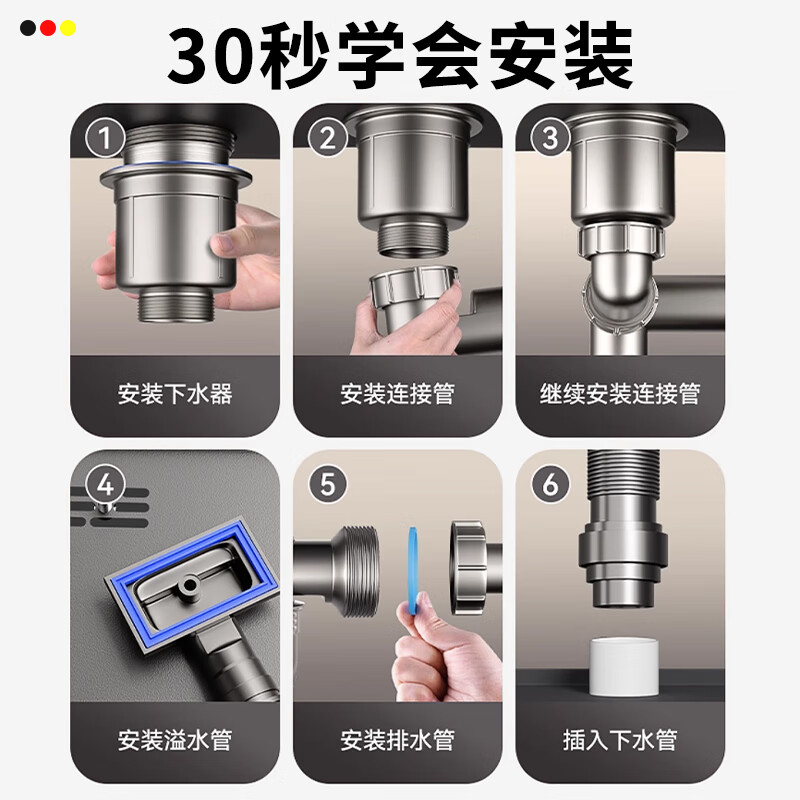 30秒学会安装

1
安装下水器

2
安装连接管

3
继续安装连接管

4
安装溢水管

5
安装排水管

6
插入下水管