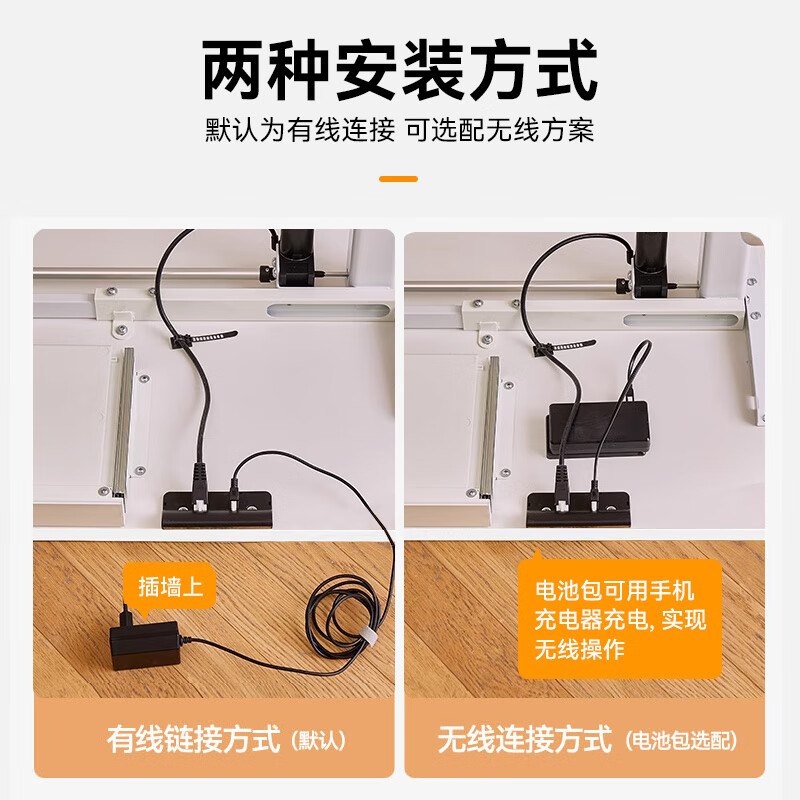 两种安装方式

默认为有线连接 可选配无线方案

插墙上

有线链接方式（默认）

电池包可用手机充电器充电, 实现无线操作

无线连接方式（电池包选配）