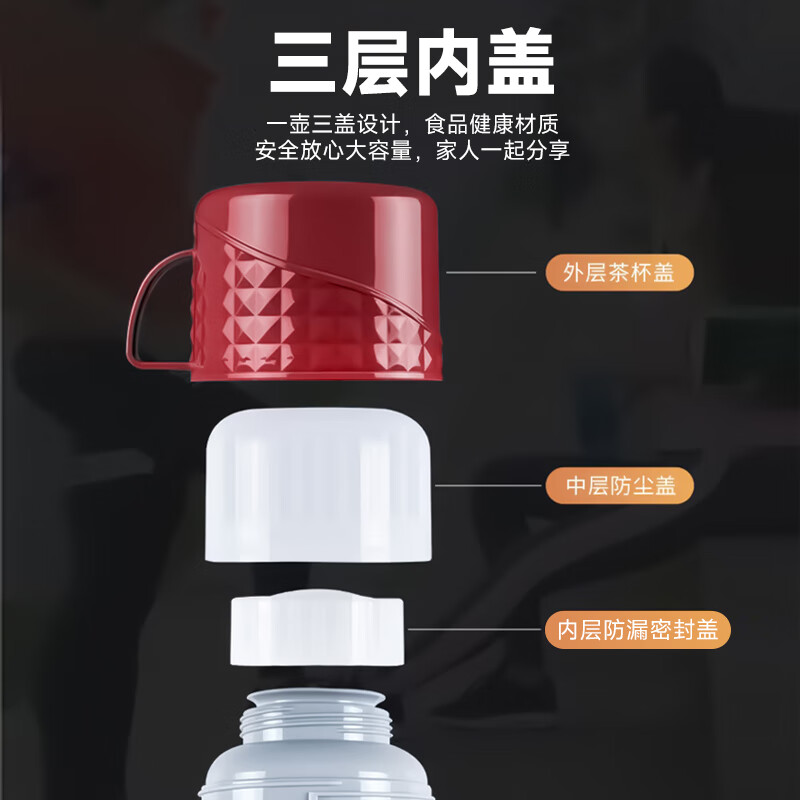 三层内盖

一壶三盖设计，食品健康材质
安全放心大容量，家人一起分享

外层茶杯盖

中层防尘盖

内层防漏密封盖