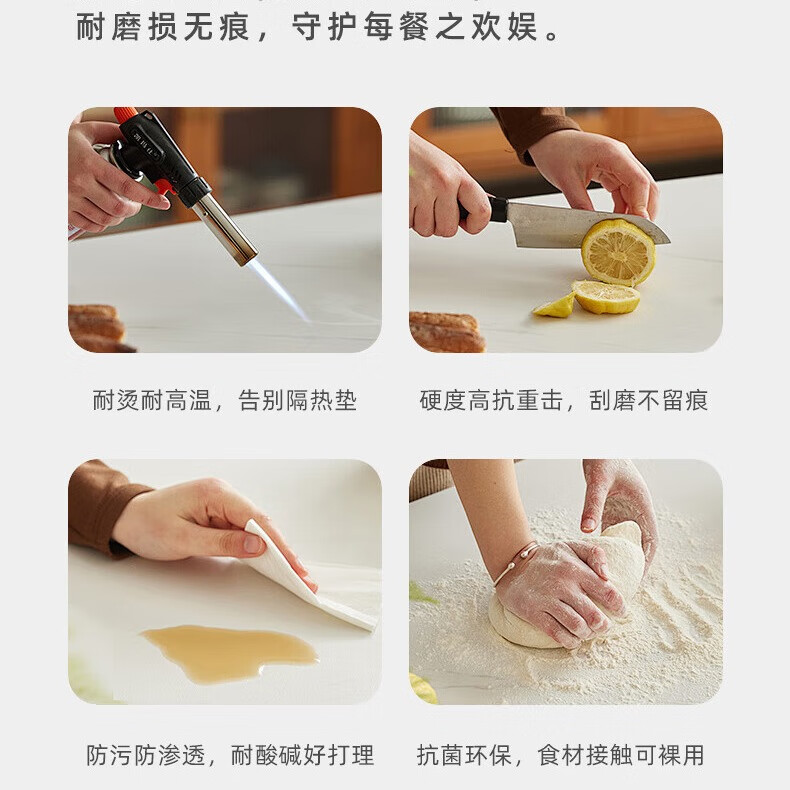 耐磨损无痕，守护每餐之欢娱。

耐烫耐高温，告别隔热垫

硬度高抗重击，刮磨不留痕

防污防渗透，耐酸碱好打理

抗菌环保，食材接触可裸用