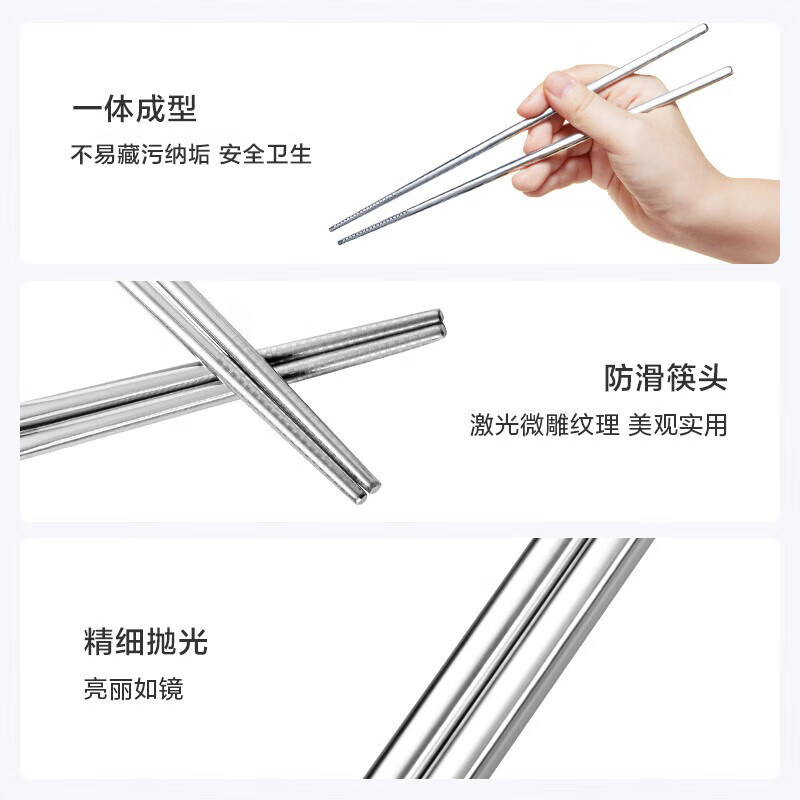 一体成型
不易藏污纳垢 安全卫生

防滑筷头
激光微雕纹理 美观实用

精细抛光
亮丽如镜