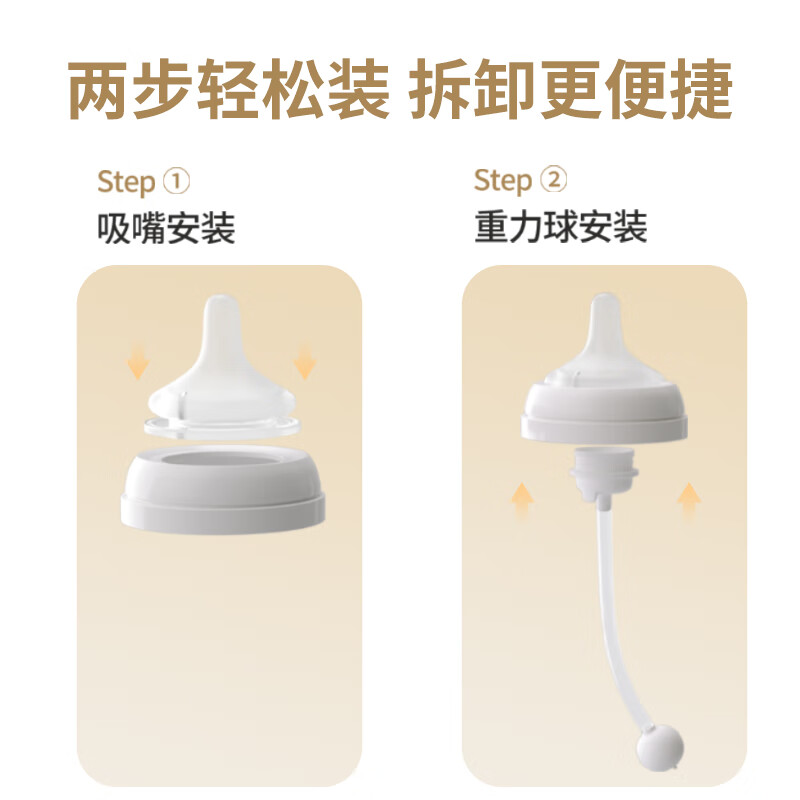 两步轻松装 拆卸更便捷

Step ①
吸嘴安装

Step ②
重力球安装