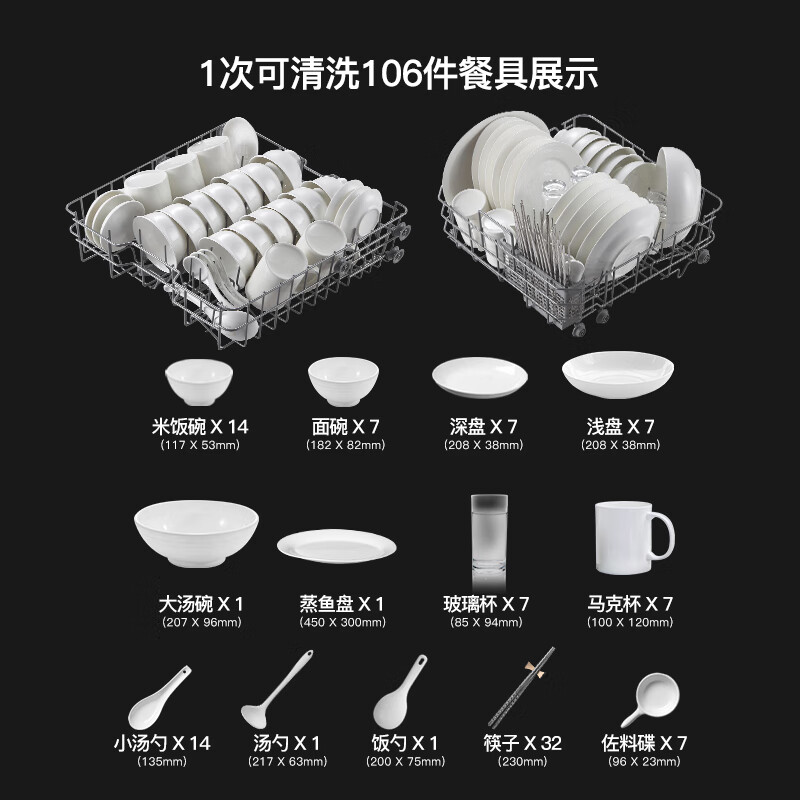 1次可清洗106件餐具展示

米饭碗 X 14
(117 X 53mm)

面碗 X 7
(182 X 82mm)

深盘 X 7
(208 X 38mm)

浅盘 X 7
(208 X 38mm)

大汤碗 X 1
(207 X 96mm)

蒸鱼盘 X 1
(450 X 300mm)

玻璃杯 X 7
(85 X 94mm)

马克杯 X 7
(100 X 120mm)

小汤勺 X 14
(135mm)

汤勺 X 1
(217 X 63mm)

饭勺 X 1
(200 X 75mm)

筷子 X 32
(230mm)

佐料碟 X 7
(96 X 23mm)