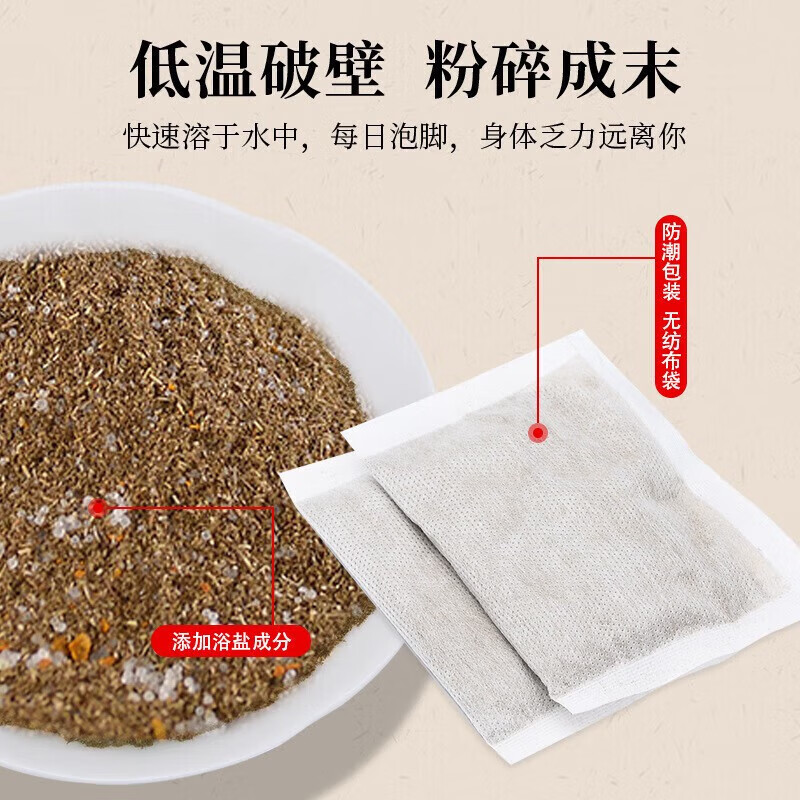 低温破壁　粉碎成末

快速溶于水中，每日泡脚，身体乏力远离你

防潮包装 无纺布袋

添加浴盐成分