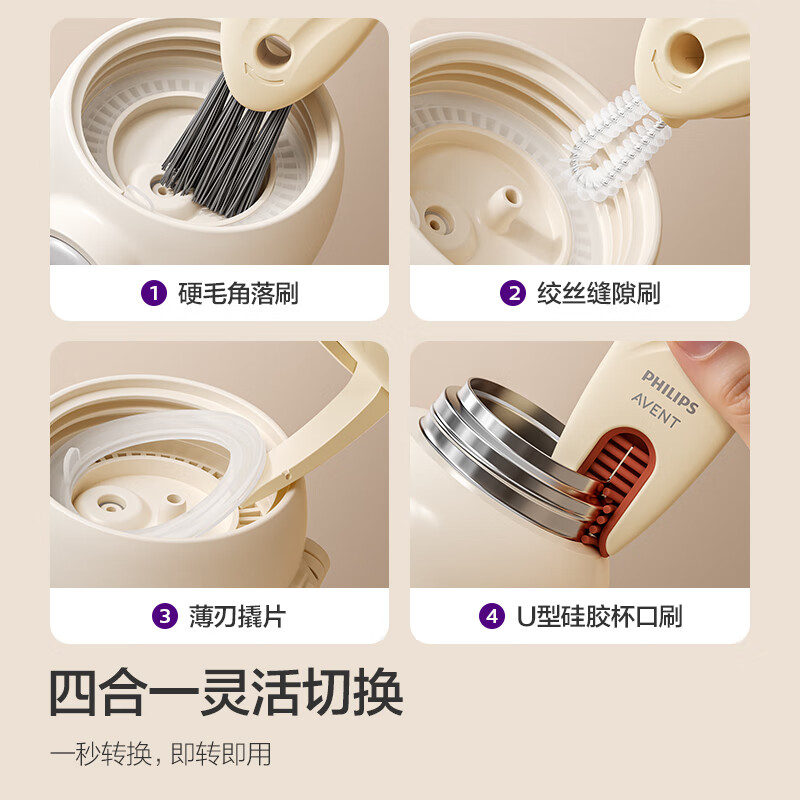 1 硬毛角落刷

2 绞丝缝隙刷

3 薄刃撬片

PHILIPS
AVENT

4 U型硅胶杯口刷

四合一灵活切换

一秒转换，即转即用