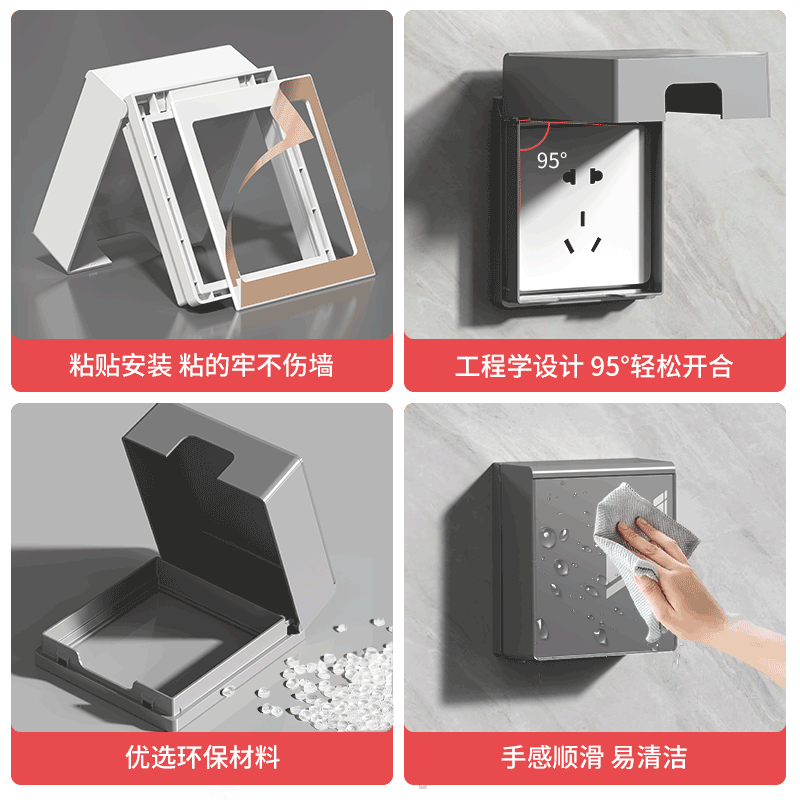 粘贴安装 粘的牢不伤墙

95°

工程学设计 95°轻松开合

优选环保材料

手感顺滑 易清洁