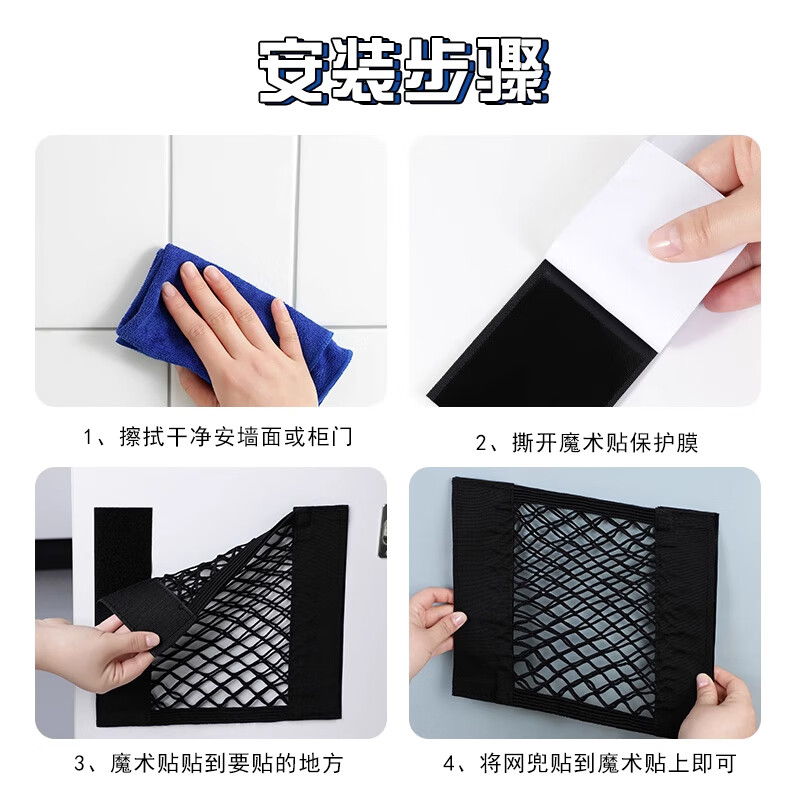 安装步骤

1、擦拭干净安墙面或柜门

2、撕开魔术贴保护膜

3、魔术贴贴到要贴的地方

4、将网兜贴到魔术贴上即可