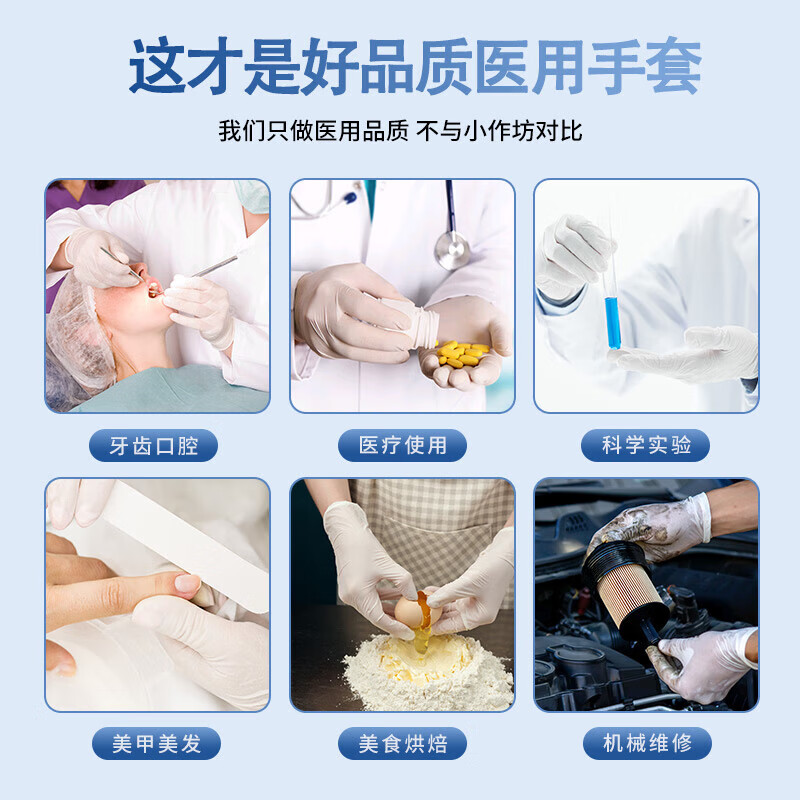 这才是好品质医用手套

我们只做医用品质 不与小作坊对比

牙齿口腔

医疗使用

科学实验

美甲美发

美食烘焙

机械维修