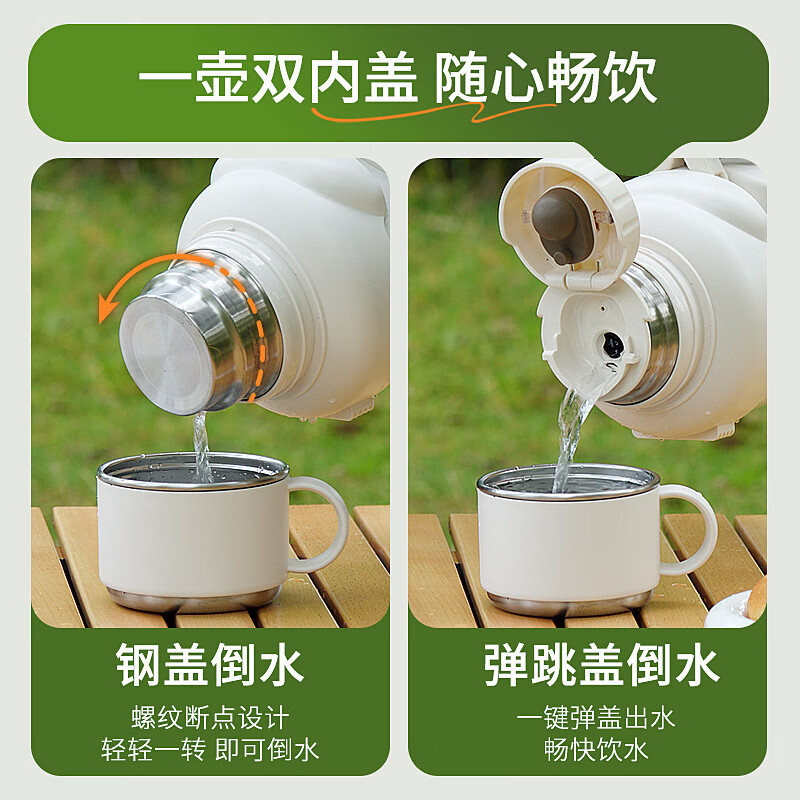 一壶双内盖 随心畅饮

钢盖倒水

螺纹断点设计
轻轻一转 即可倒水

弹跳盖倒水

一键弹盖出水
畅快饮水