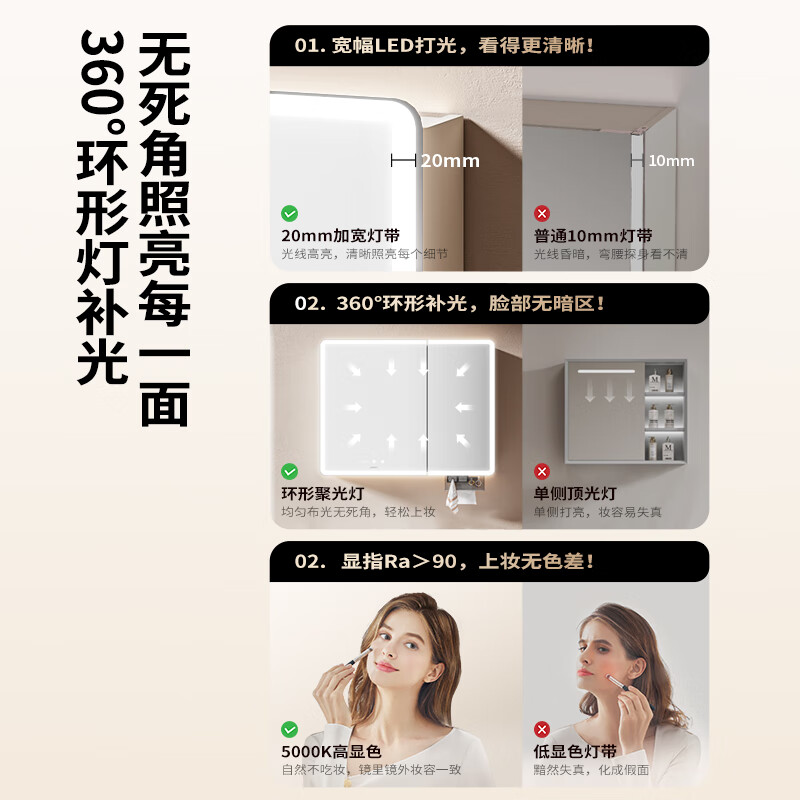 无死角照亮每一面

360°环形灯补光

01. 宽幅LED打光，看得更清晰！

20mm

10mm

20mm加宽灯带
光线高亮，清晰照亮每个细节

普通10mm灯带
光线昏暗，弯腰探身看不清

02. 360°环形补光，脸部无暗区！

环形聚光灯
均匀布光无死角，轻松上妆

单侧顶光灯
单侧打亮，妆容易失真

02. 显指Ra>90，上妆无色差！

5000K高显色
自然不吃妆，镜里镜外妆容一致

低显色灯带
黯然失真，化成假面