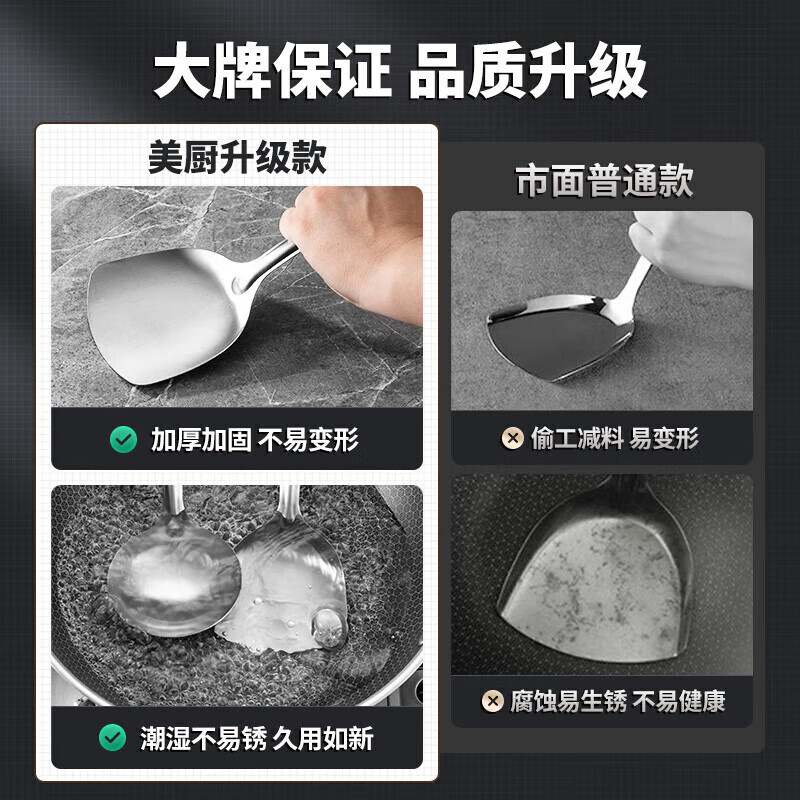 大牌保证 品质升级

美厨升级款

加厚加固 不易变形

潮湿不易锈 久用如新

市面普通款

偷工减料 易变形

腐蚀易生锈 不易健康