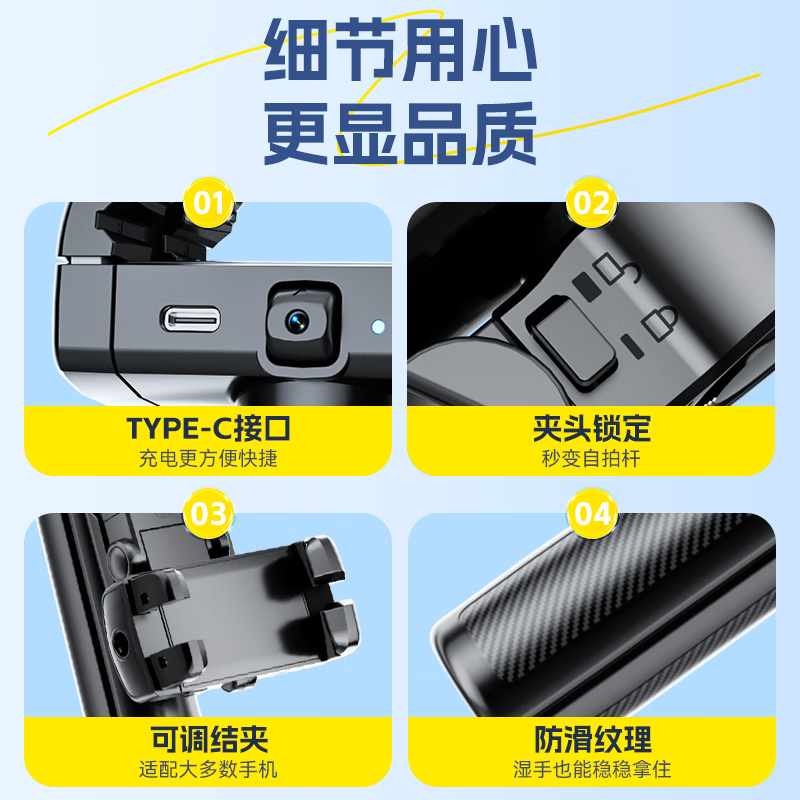 细节用心
更显品质

01
TYPE-C接口
充电更方便快捷

02
夹头锁定
秒变自拍杆

03
可调结夹
适配大多数手机

04
防滑纹理
湿手也能稳稳拿住