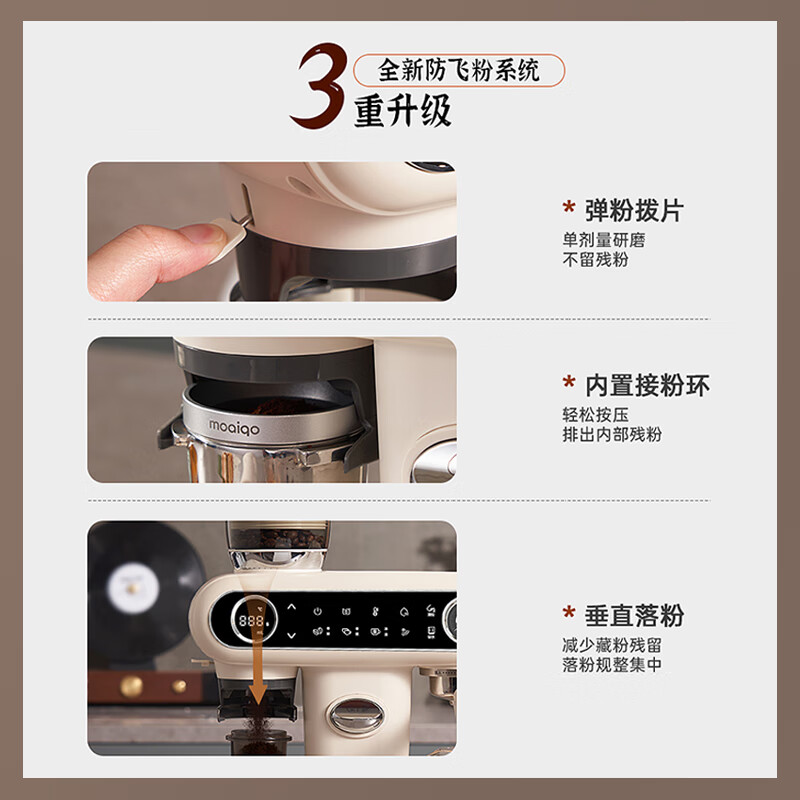 3 全新防飞粉系统
重升级

* 弹粉拨片
单剂量研磨
不留残粉

moaiqo

* 内置接粉环
轻松按压
排出内部残粉

888.

* 垂直落粉
减少藏粉残留
落粉规整集中