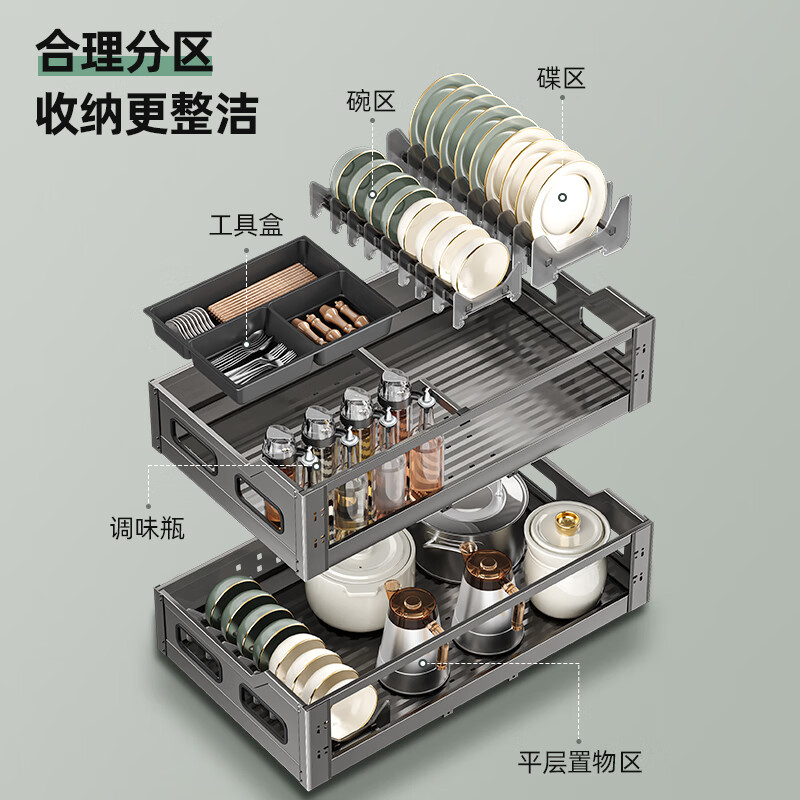 合理分区
收纳更整洁

碗区

碟区

工具盒

调味瓶

平层置物区