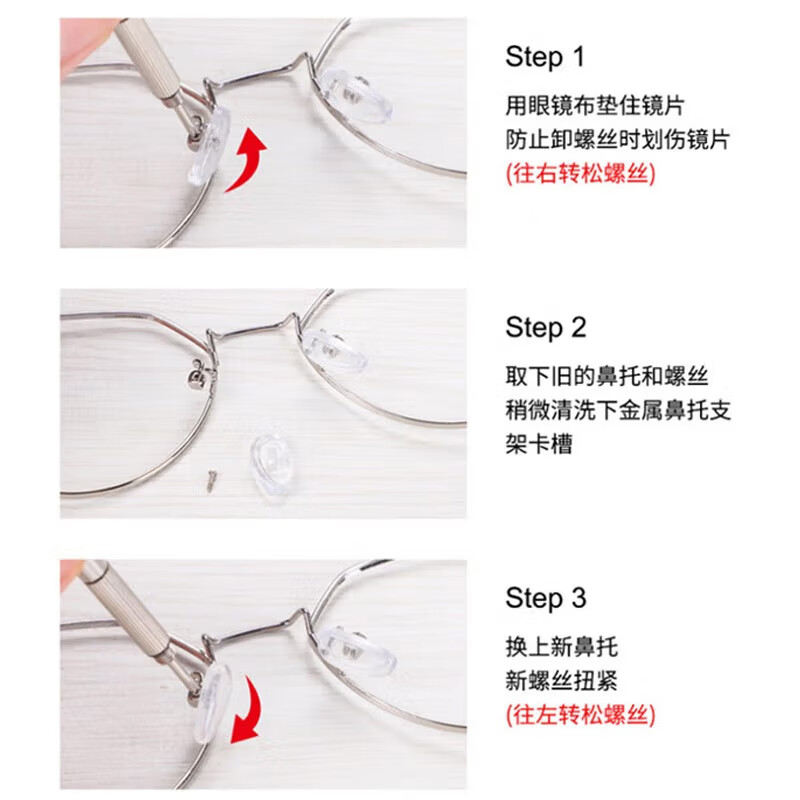 Step 1
用眼镜布垫住镜片
防止卸螺丝时划伤镜片
(往右转松螺丝)

Step 2
取下旧的鼻托和螺丝
稍微清洗下金属鼻托支架卡槽

Step 3
换上新鼻托
新螺丝扭紧
(往左转松螺丝)