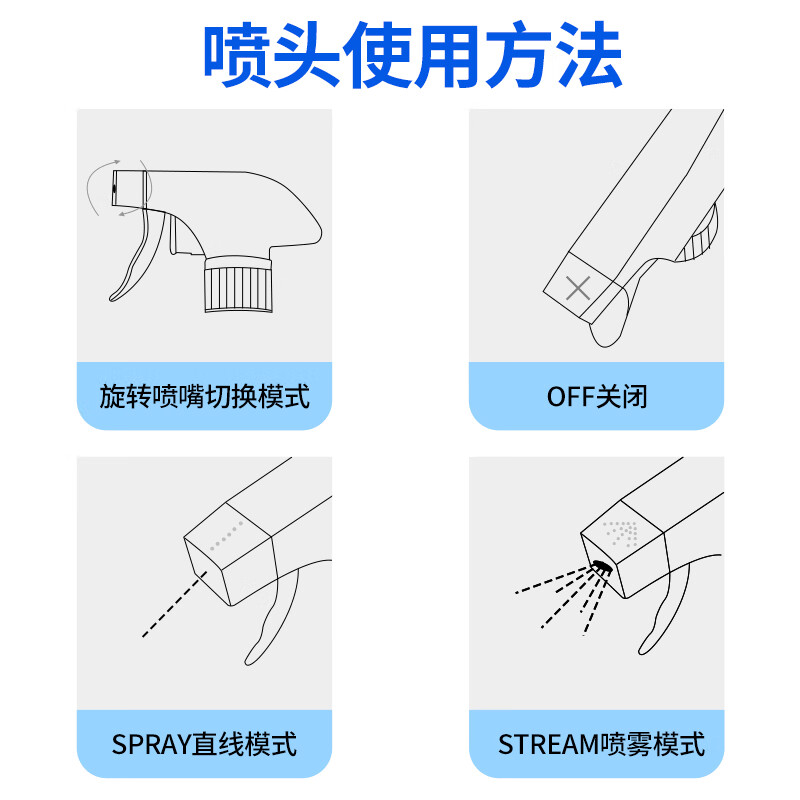 喷头使用方法

旋转喷嘴切换模式

OFF关闭

SPRAY直线模式

STREAM喷雾模式