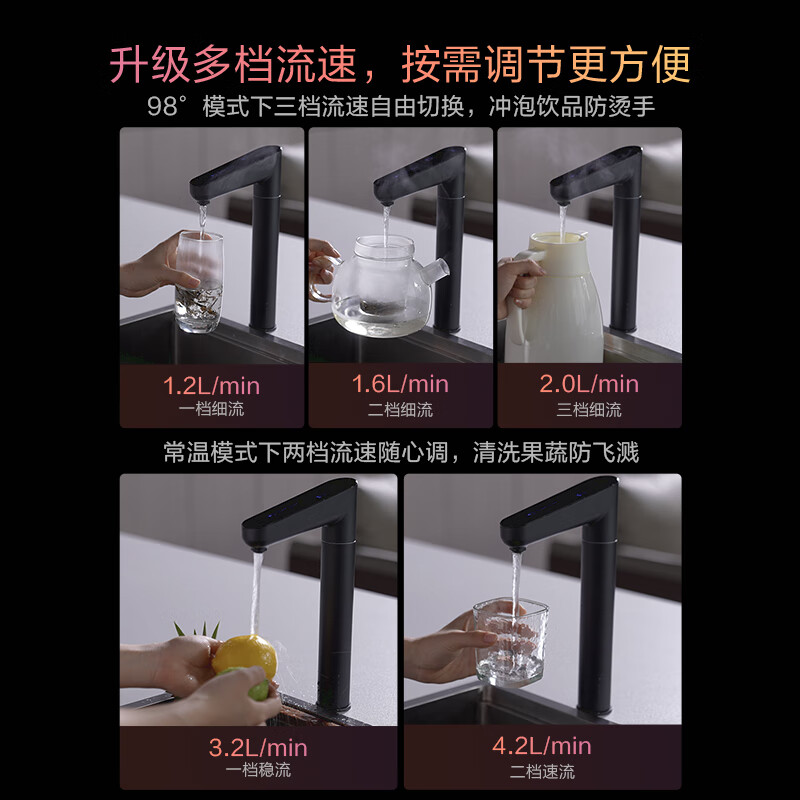 升级多档流速，按需调节更方便

98° 模式下三档流速自由切换，冲泡饮品防烫手

1.2L/min
一档细流

1.6L/min
二档细流

2.0L/min
三档细流

常温模式下两档流速随心调，清洗果蔬防飞溅

3.2L/min
一档稳流

4.2L/min
二档速流