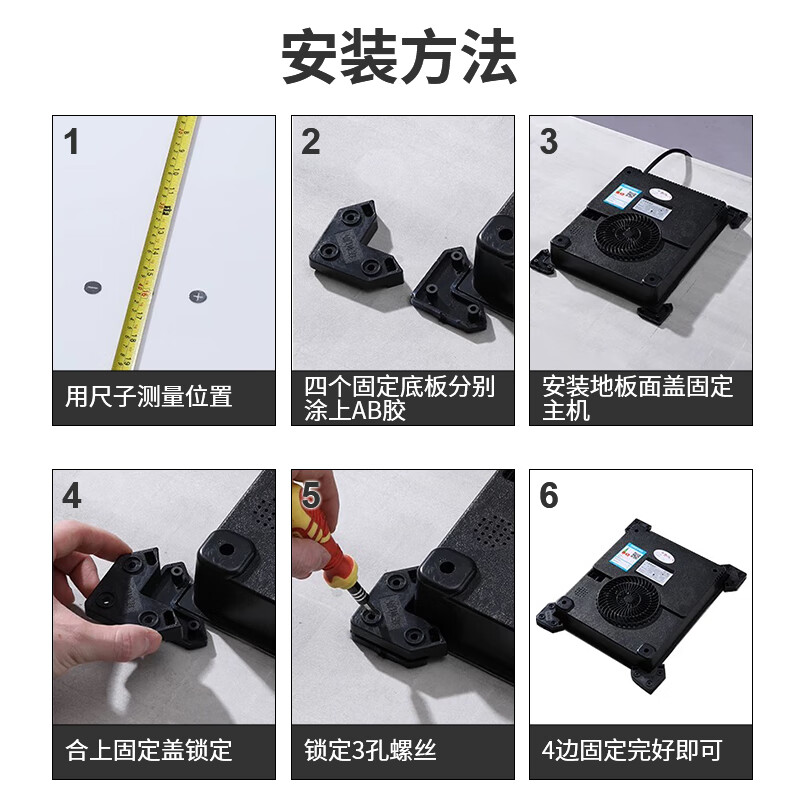 安装方法

1
用尺子测量位置

2
四个固定底板分别涂上AB胶

3
安装地板面盖固定主机

4
合上固定盖锁定

5
锁定3孔螺丝

6
4边固定完好即可