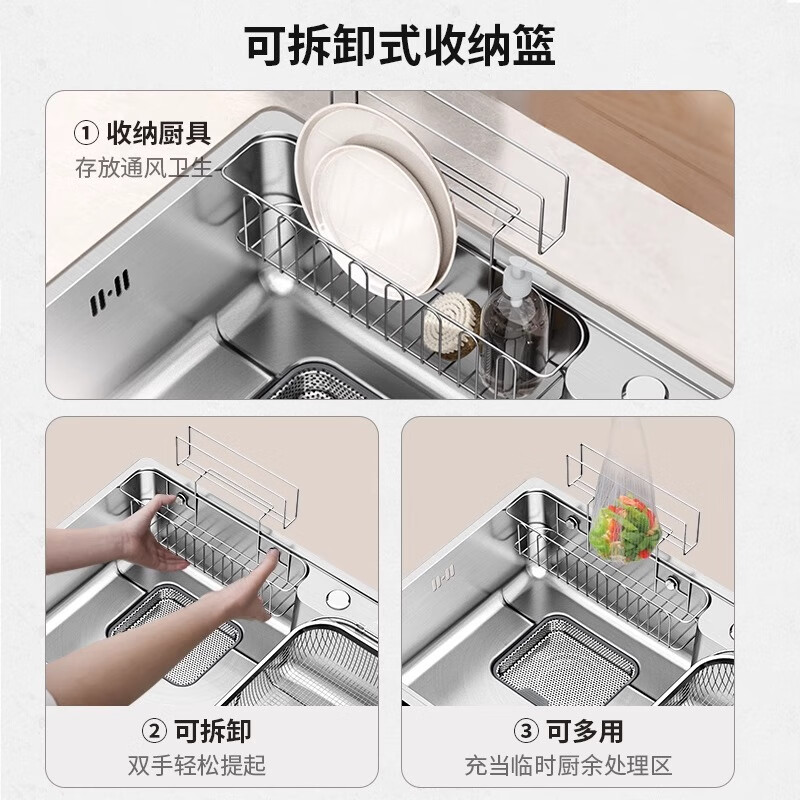 可拆卸式收纳篮

① 收纳厨具
存放通风卫生

② 可拆卸
双手轻松提起

③ 可多用
充当临时厨余处理区