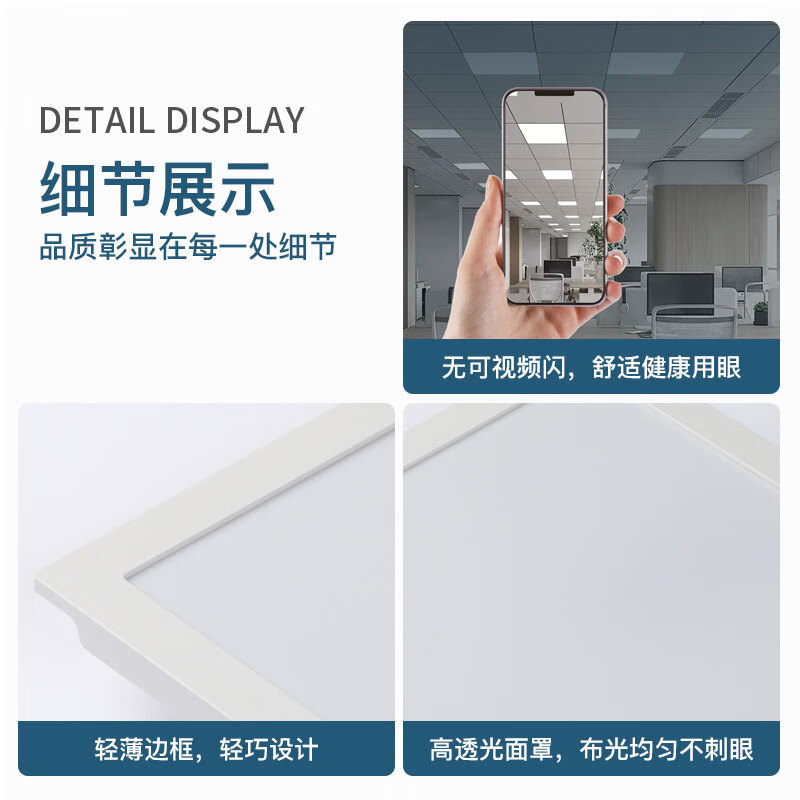 DETAIL DISPLAY

细节展示

品质彰显在每一处细节

无可视频闪，舒适健康用眼

轻薄边框，轻巧设计

高透光面罩，布光均匀不刺眼