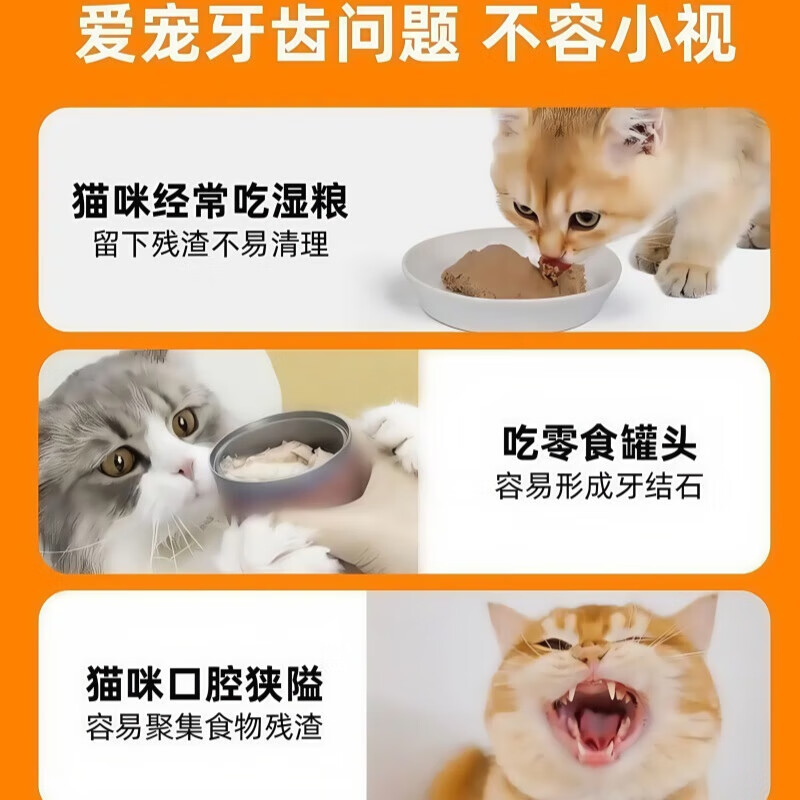 爱宠牙齿问题 不容小视

猫咪经常吃湿粮
留下残渣不易清理

吃零食罐头
容易形成牙结石

猫咪口腔狭隘
容易聚集食物残渣