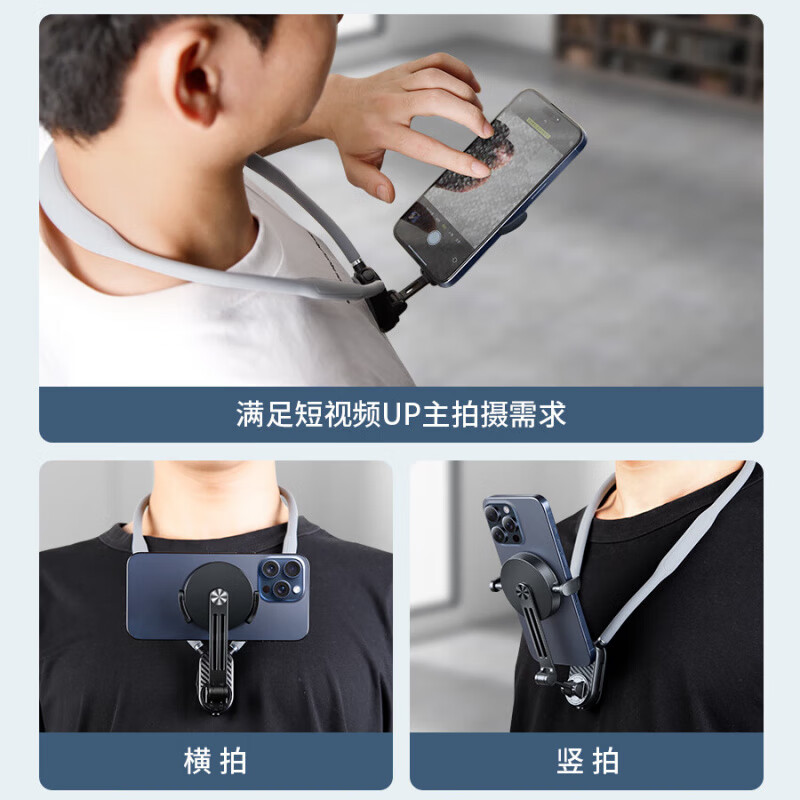 满足短视频UP主拍摄需求

横 拍

竖 拍