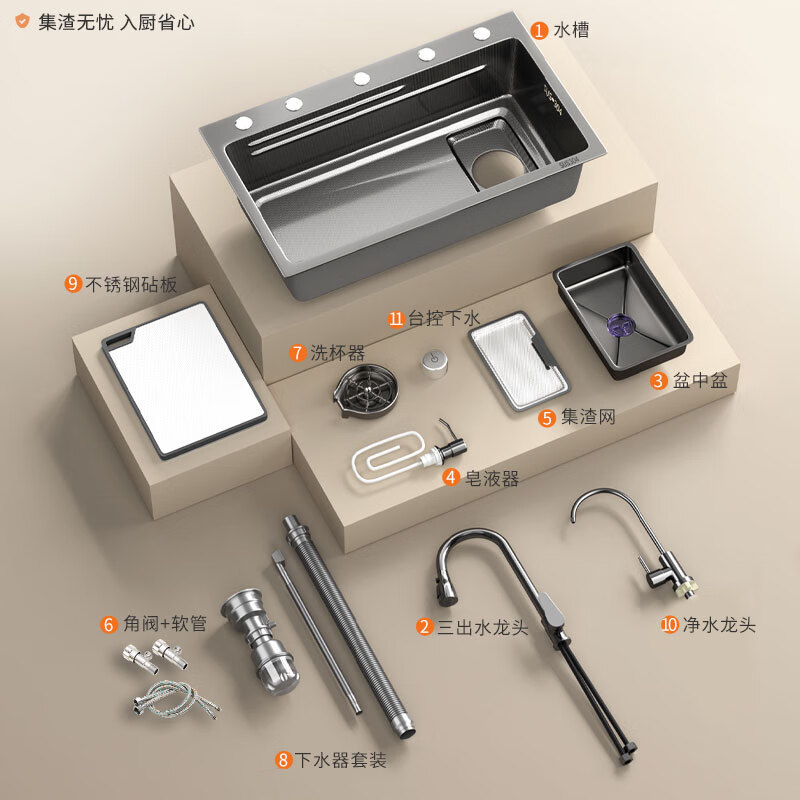 集渣无忧 入厨省心

1 水槽

SUS304

9 不锈钢砧板

11 台控下水

7 洗杯器

3 盆中盆

5 集渣网

4 皂液器

6 角阀+软管

2 三出水龙头

10 净水龙头

8 下水器套装