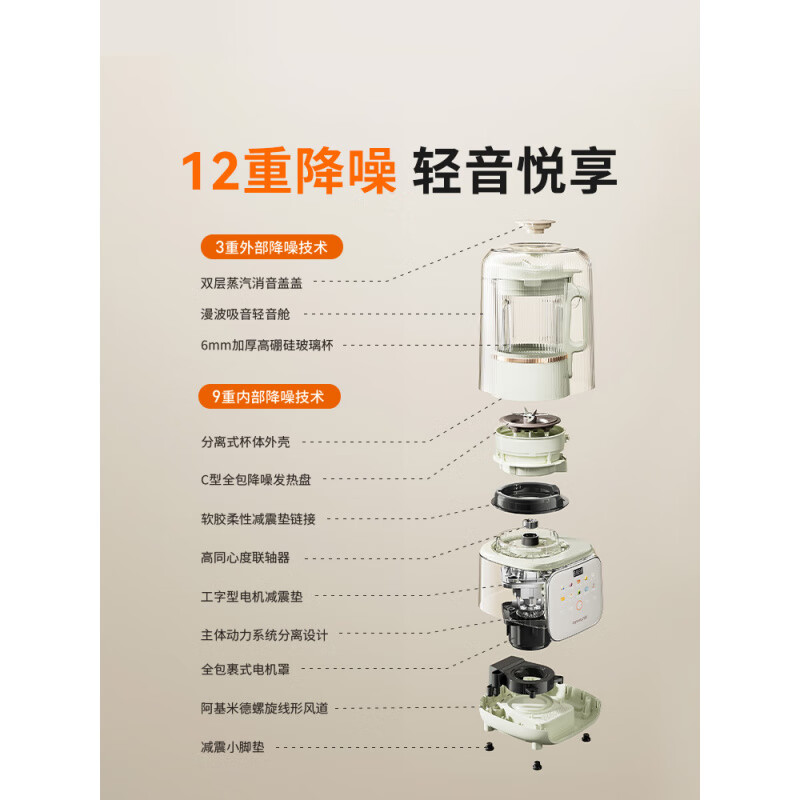 12重降噪 轻音悦享

3重外部降噪技术

双层蒸汽消音盖盖

漫波吸音轻音舱

6mm加厚高硼硅玻璃杯

9重内部降噪技术

分离式杯体外壳

C型全包降噪发热盘

软胶柔性减震垫链接

高同心度联轴器

工字型电机减震垫

主体动力系统分离设计

全包裹式电机罩

阿基米德螺旋线形风道

减震小脚垫