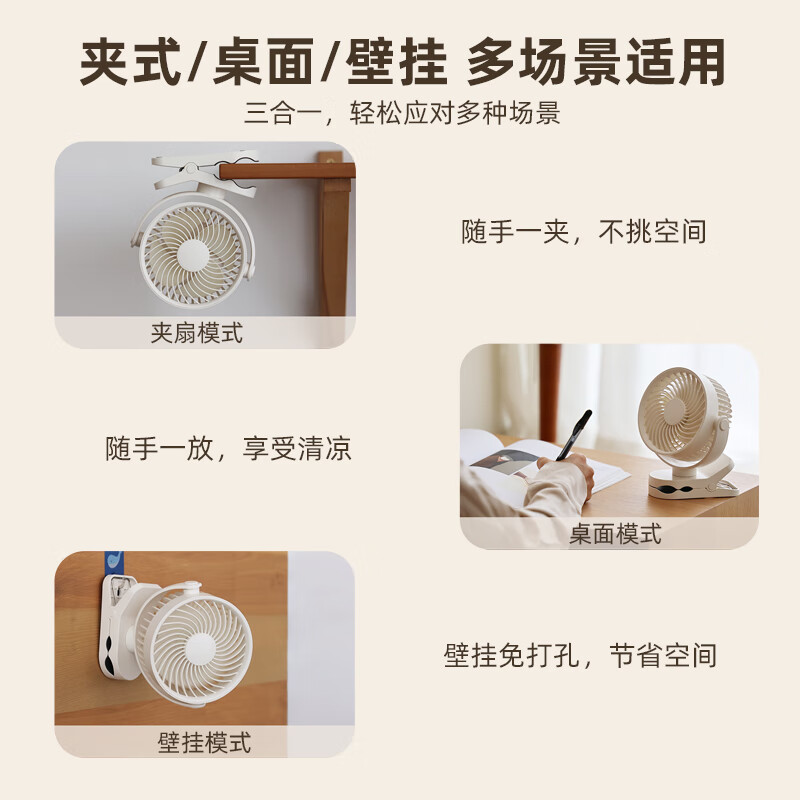 夹式/桌面/壁挂 多场景适用

三合一，轻松应对多种场景

夹扇模式

随手一夹，不挑空间

随手一放，享受清凉

桌面模式

壁挂模式

壁挂免打孔，节省空间