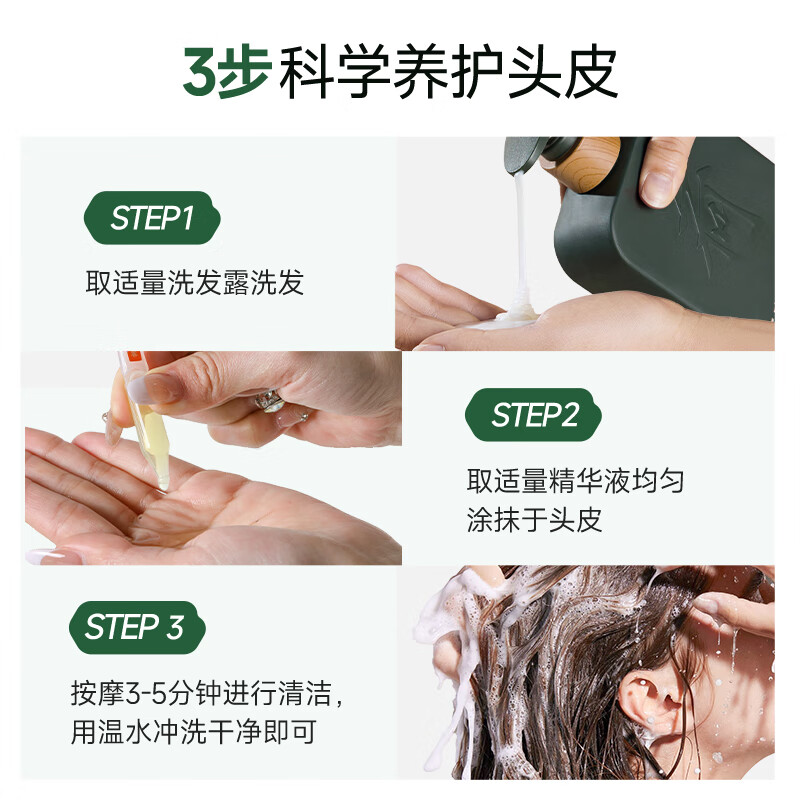 3步 科学养护头皮

STEP1

取适量洗发露洗发

STEP2

取适量精华液均匀涂抹于头皮

STEP 3

按摩3-5分钟进行清洁，用温水冲洗干净即可