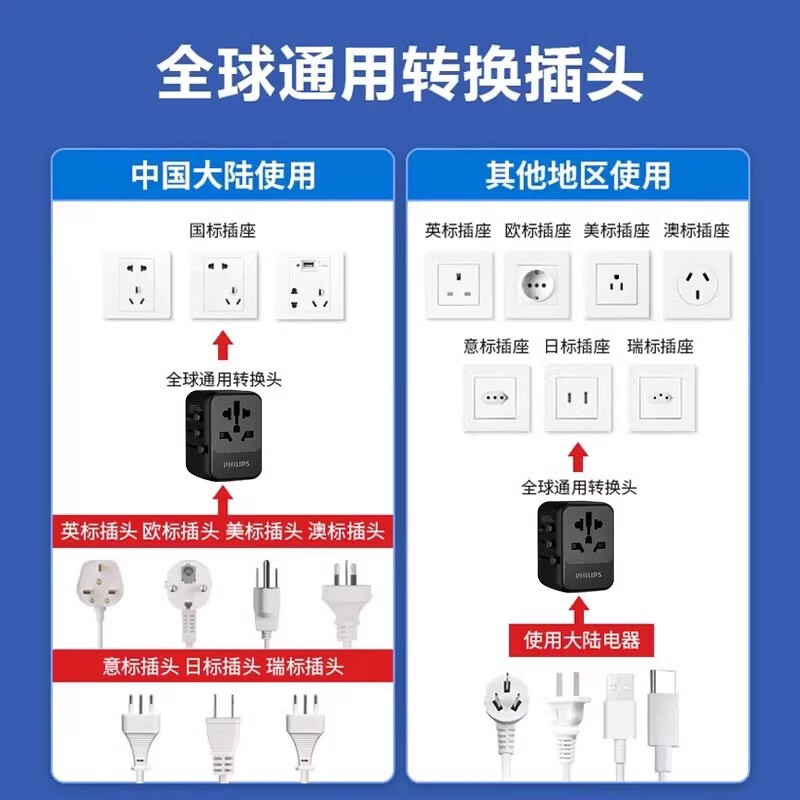 全球通用转换插头

中国大陆使用

国标插座

全球通用转换头

PHILIPS

英标插头 欧标插头 美标插头 澳标插头

意标插头 日标插头 瑞标插头

其他地区使用

英标插座 欧标插座 美标插座 澳标插座

意标插座 日标插座 瑞标插座

全球通用转换头

PHILIPS

使用大陆电器