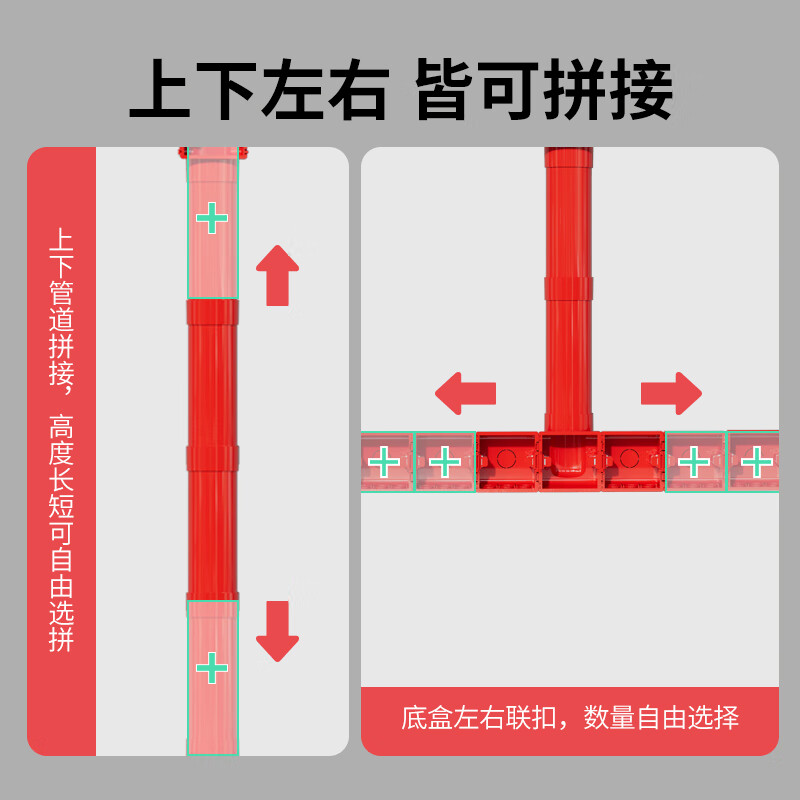 上下左右 皆可拼接

上下管道拼接，高度长短可自由选拼

底盒左右联扣，数量自由选择