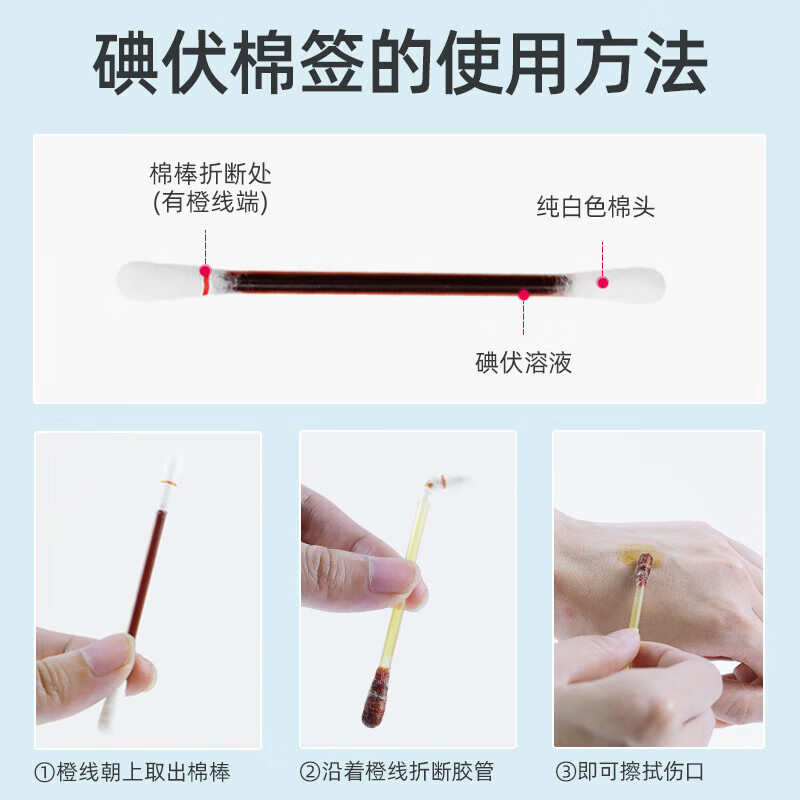 碘伏棉签的使用方法

棉棒折断处
(有橙线端)

纯白色棉头

碘伏溶液

①橙线朝上取出棉棒

②沿着橙线折断胶管

③即可擦拭伤口