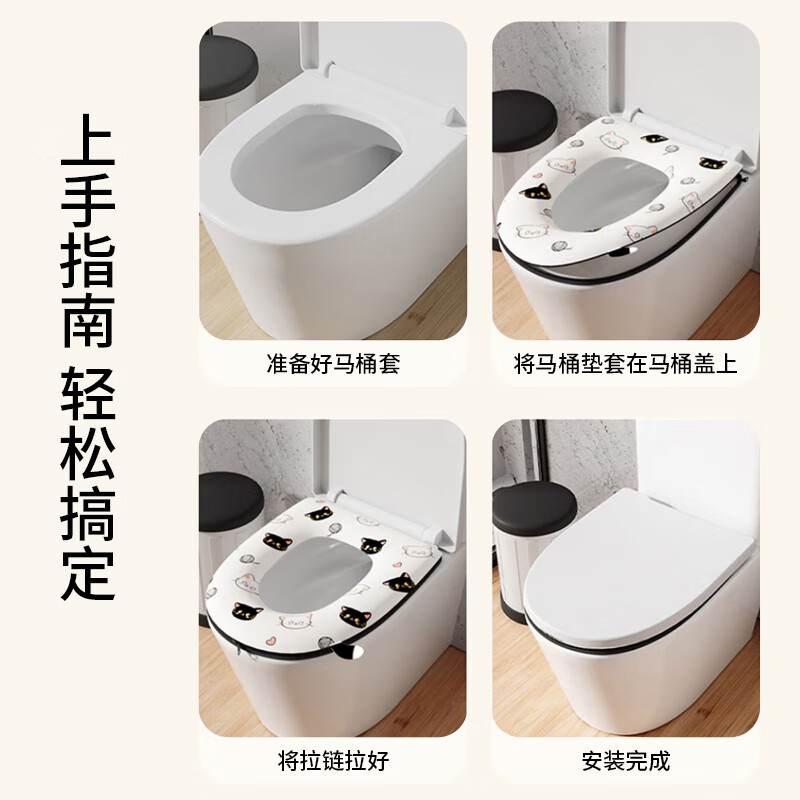 上手指南 轻松搞定

准备好马桶套

将马桶垫套在马桶盖上

将拉链拉好

安装完成