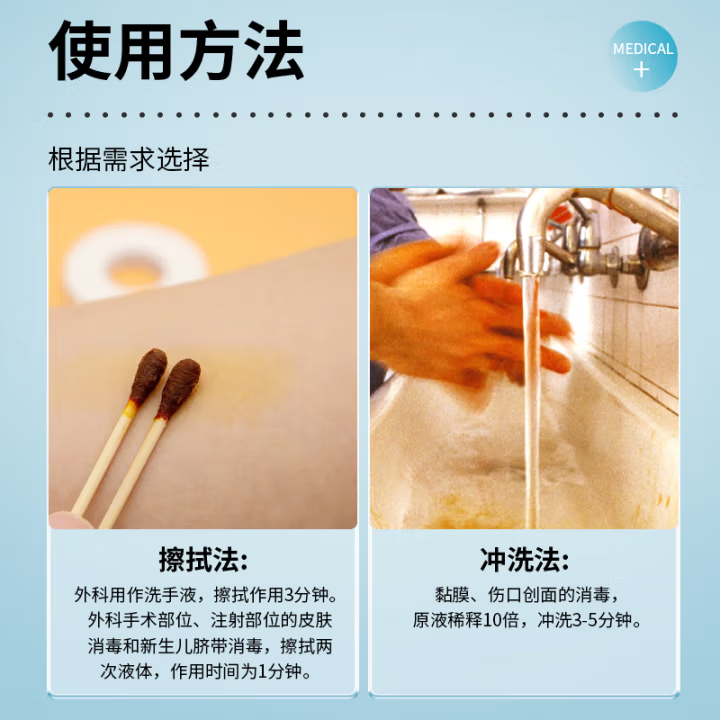 使用方法

MEDICAL
+

根据需求选择

擦拭法:

外科用作洗手液，擦拭作用3分钟。外科手术部位、注射部位的皮肤消毒和新生儿脐带消毒，擦拭两次液体，作用时间为1分钟。

冲洗法:

黏膜、伤口创面的消毒，原液稀释10倍，冲洗3-5分钟。